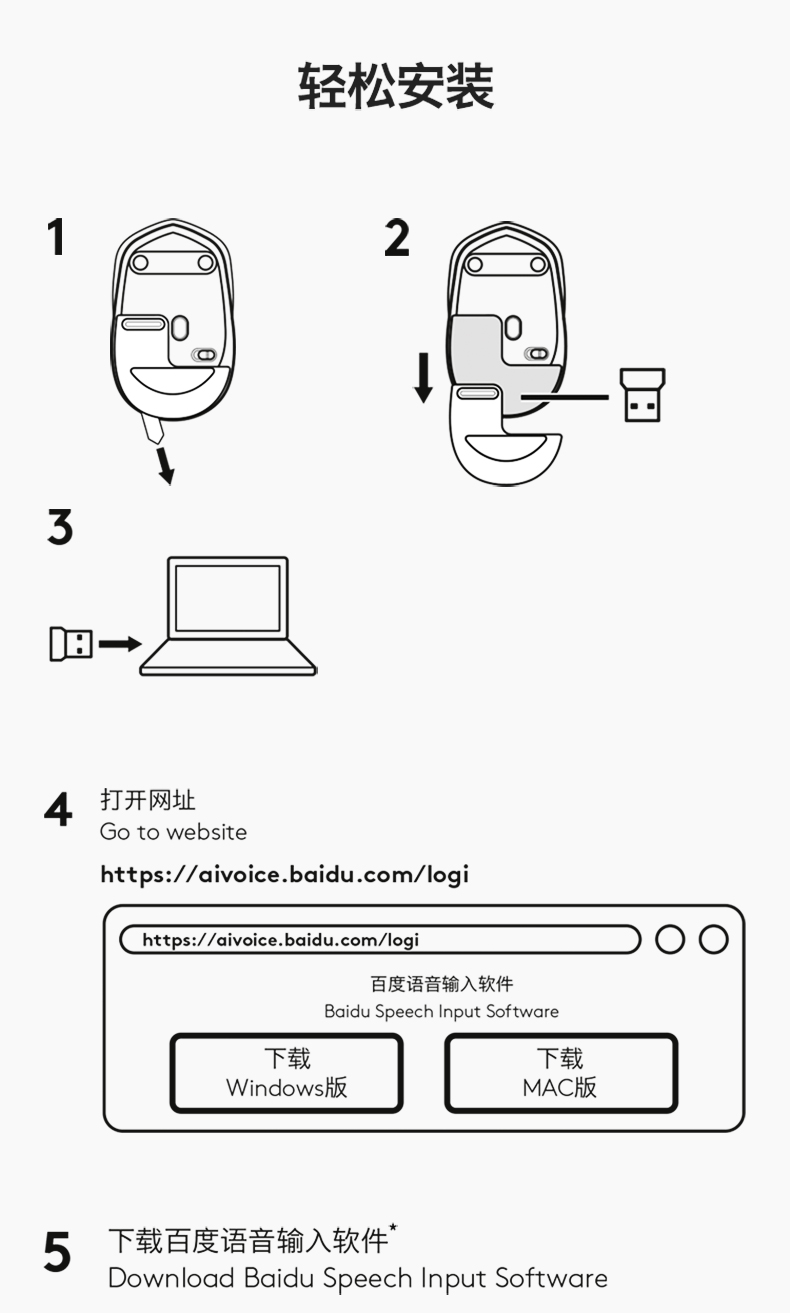 轻松安装

1

2

3

4 打开网址
Go to website

https://aivoice.baidu.com/logi

https://aivoice.baidu.com/logi

百度语音输入软件
Baidu Speech Input Software

下载
Windows版

下载
MAC版

5 下载百度语音输入软件*
Download Baidu Speech Input Software