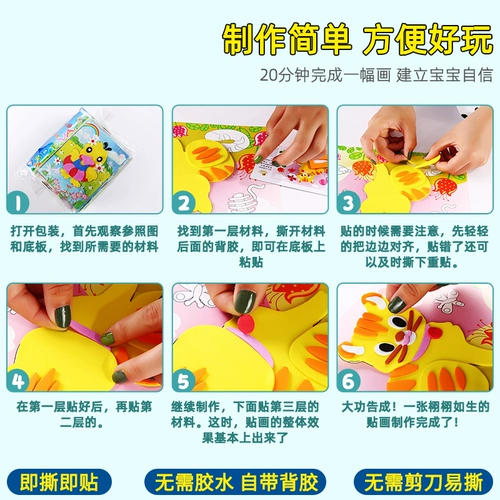 制作简单 方便好玩

20分钟完成一幅画 建立宝宝自信

1

打开包装，首先观察参照图和底板，找到所需要的材料

2

找到第一层材料，撕开材料后面的背胶，即可在底板上粘贴

3

贴的时候需要注意，先轻轻的把边边对齐，贴错了还可以及时撕下重贴。

4

在第一层贴好后，再贴第二层的。

5

继续制作，下面贴第三层的材料。这时，贴画的整体效果基本上出来了

6

大功告成！一张栩栩如生的贴画制作完成了！

即撕即贴

无需胶水 自带背胶

无需剪刀易撕