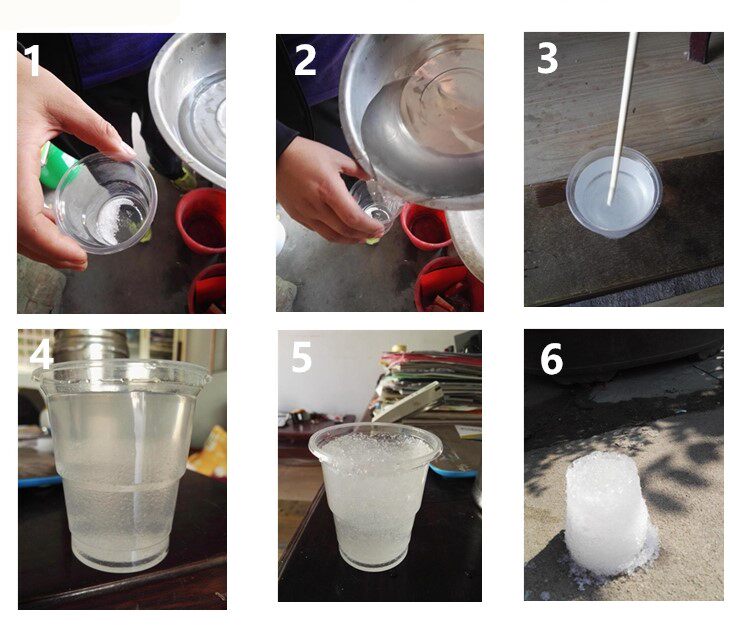 1

2

3

4

5

6