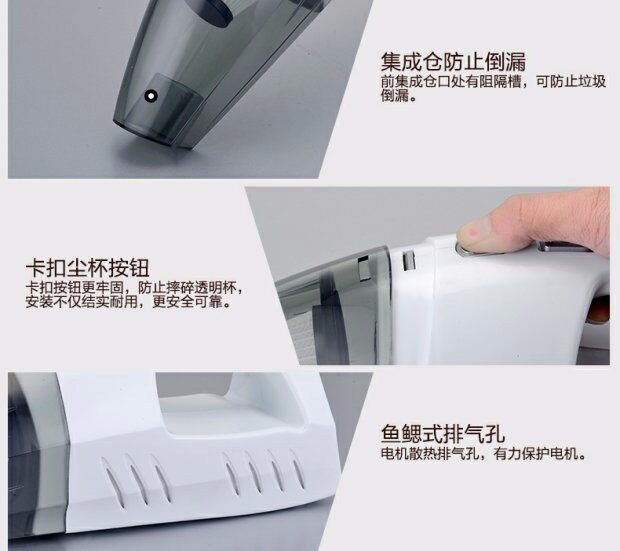 集成仓防止倒漏
前集成仓口处有阻隔槽，可防止垃圾倒漏。

卡扣尘杯按钮
卡扣按钮更牢固，防止摔碎透明杯，安装不仅结实耐用，更安全可靠。

鱼鳃式排气孔
电机散热排气孔，有力保护电机。