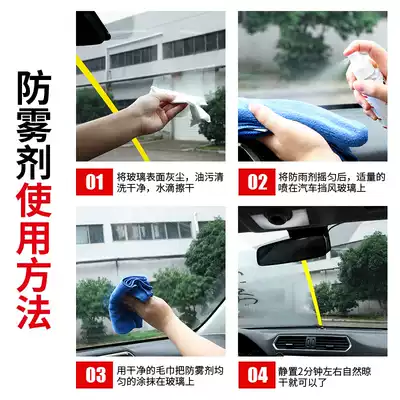 防雾剂使用方法

01 将玻璃表面灰尘，油污清洗干净，水滴擦干

02 将防雨剂摇匀后，适量的喷在汽车挡风玻璃上

03 用干净的毛巾把防雾剂均匀的涂抹在玻璃上

04 静置2分钟左右自然晾干就可以了