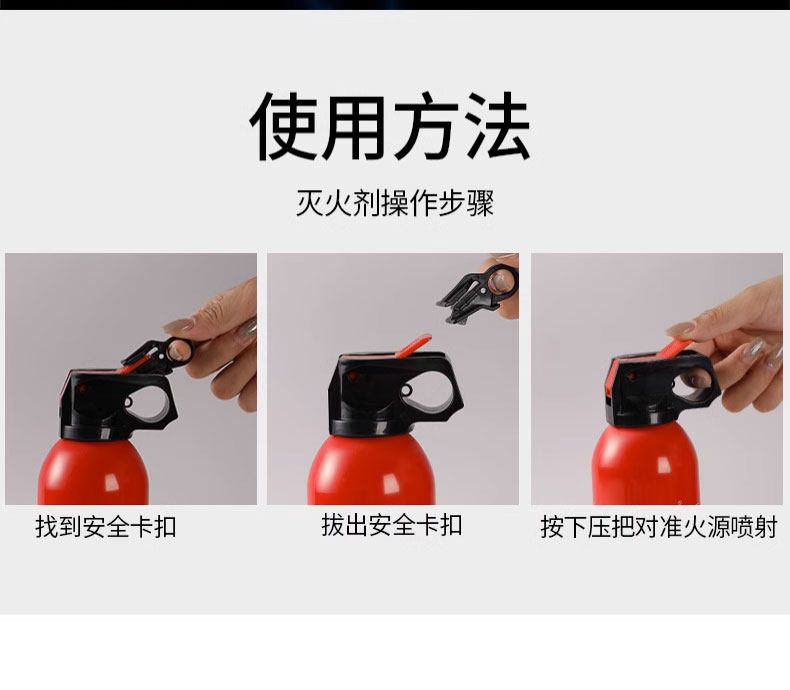 使用方法

灭火剂操作步骤

找到安全卡扣

拔出安全卡扣

按下压把对准火源喷射