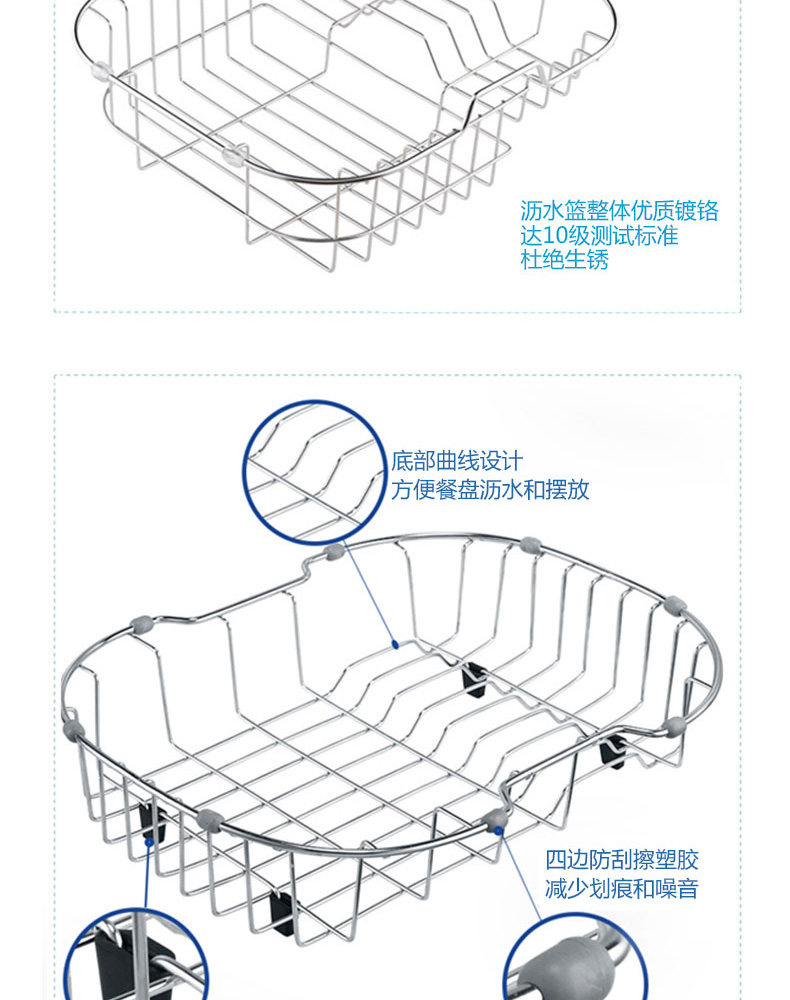 沥水篮整体优质镀铬
达10级测试标准
杜绝生锈

底部曲线设计
方便餐盘沥水和摆放

四边防刮擦塑胶
减少划痕和噪音