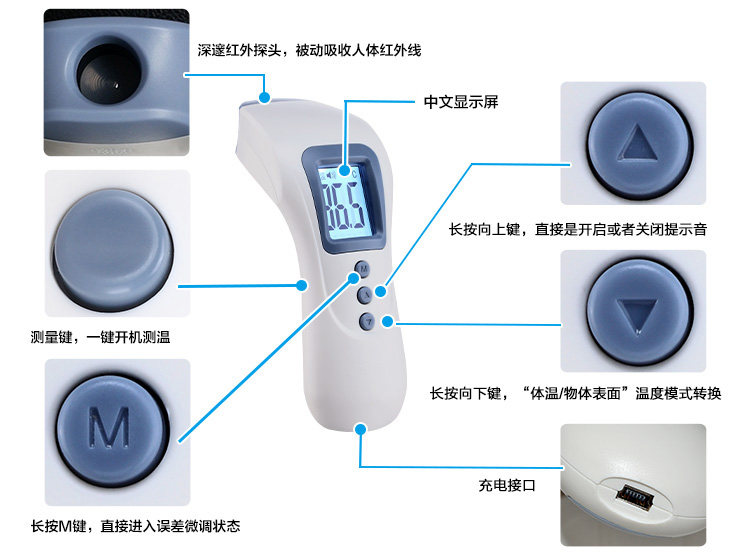 深邃红外探头，被动吸收人体红外线

中文显示屏

36.5

M

长按向上键，直接是开启或者关闭提示音

测量键，一键开机测温

长按向下键，“体温/物体表面”温度模式转换

M

充电接口

长按M键，直接进入误差微调状态