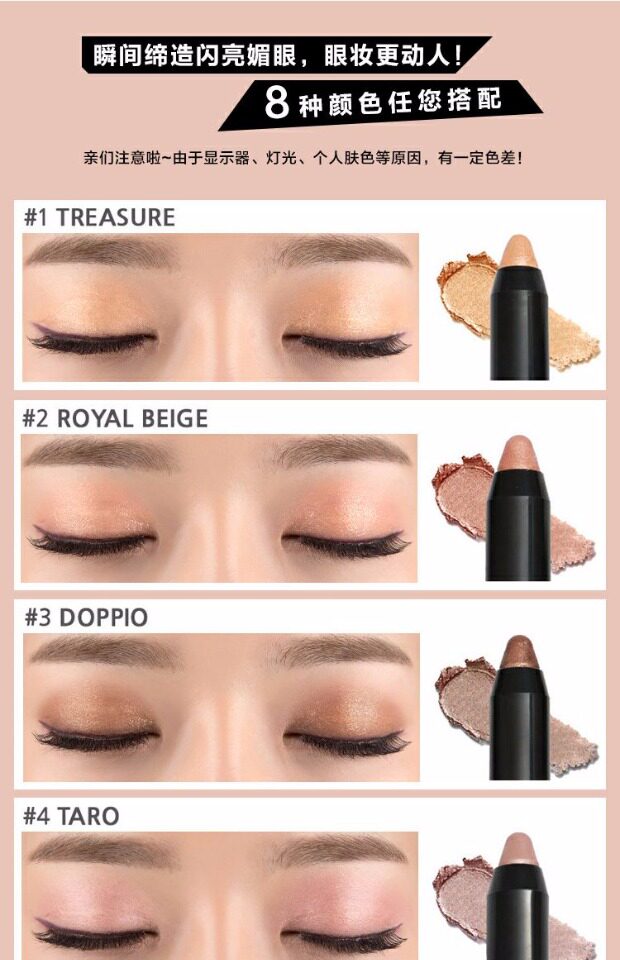 瞬间缔造闪亮媚眼，眼妆更动人！

8 种颜色任您搭配

亲们注意啦~由于显示器、灯光、个人肤色等原因，有一定色差！

#1 TREASURE

#2 ROYAL BEIGE

#3 DOPPIO

#4 TARO