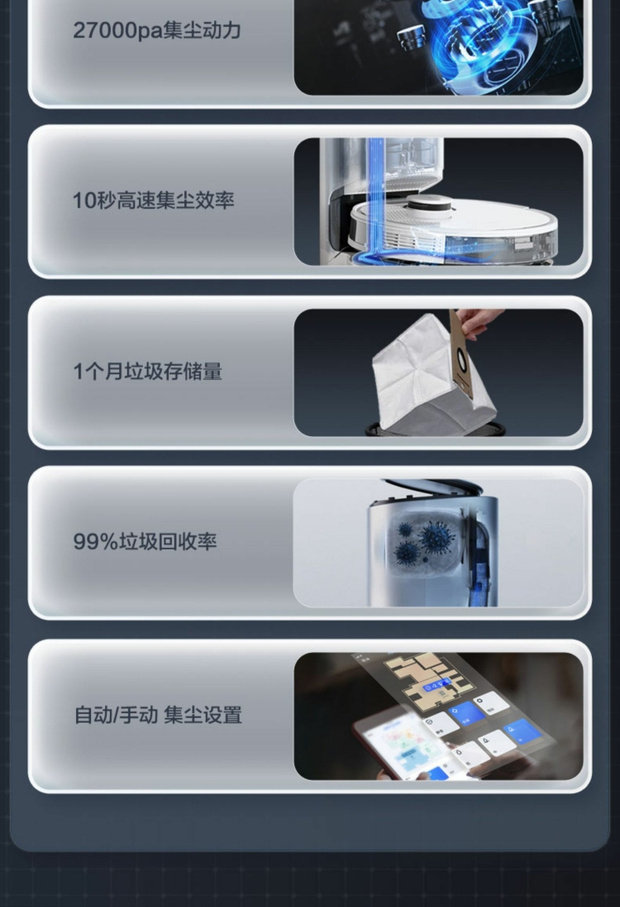 27000pa集尘动力

10秒高速集尘效率

1个月垃圾存储量

99%垃圾回收率

自动/手动 集尘设置