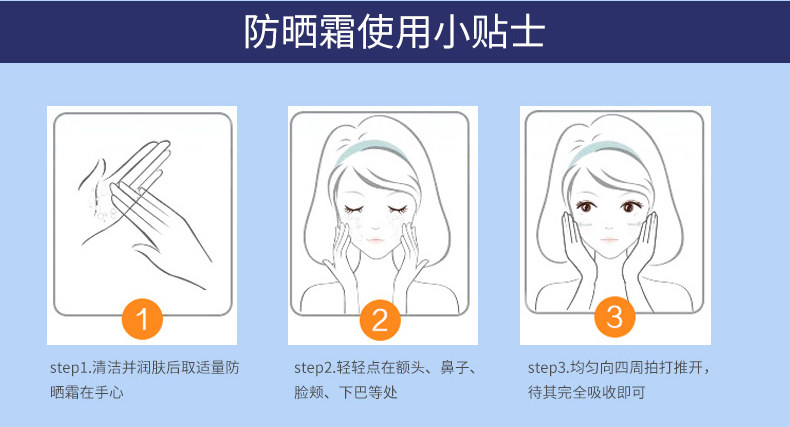 防晒霜使用小贴士

1

step1.清洁并润肤后取适量防晒霜在手心

2

step2.轻轻点在额头、鼻子、脸颊、下巴等处

3

step3.均匀向四周拍打推开，待其完全吸收即可