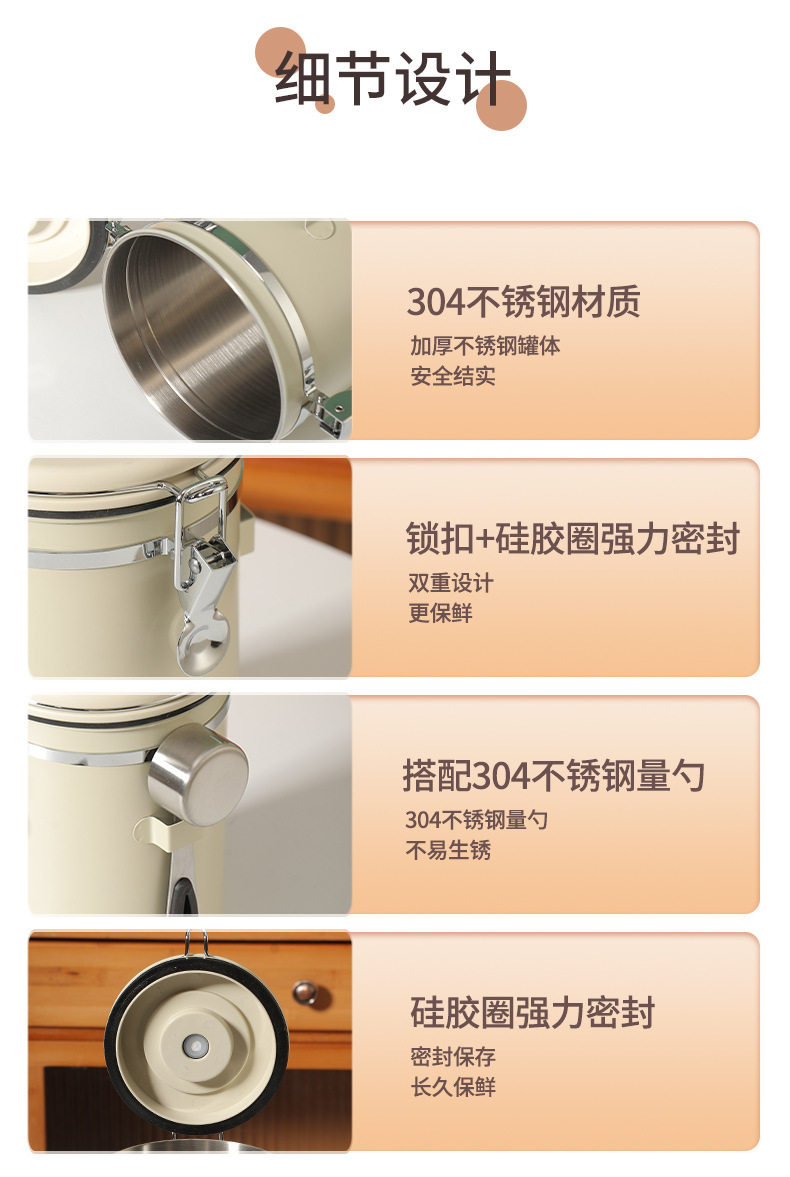 细节设计

304不锈钢材质
加厚不锈钢罐体
安全结实

锁扣+硅胶圈强力密封
双重设计
更保鲜

搭配304不锈钢量勺
304不锈钢量勺
不易生锈

硅胶圈强力密封
密封保存
长久保鲜