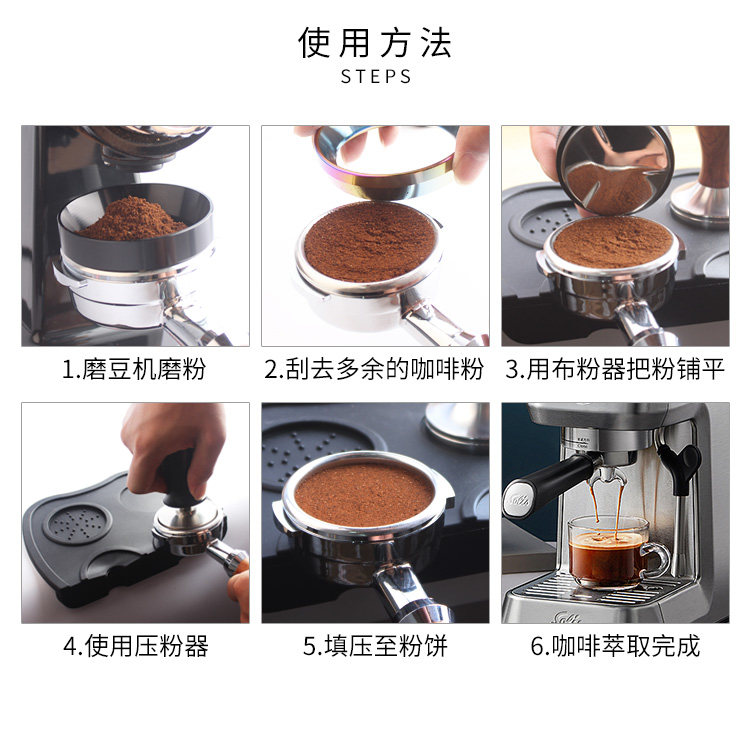 使用方法
STEPS

1.磨豆机磨粉

2.刮去多余的咖啡粉

3.用布粉器把粉铺平

4.使用压粉器

5.填压至粉饼

6.咖啡萃取完成