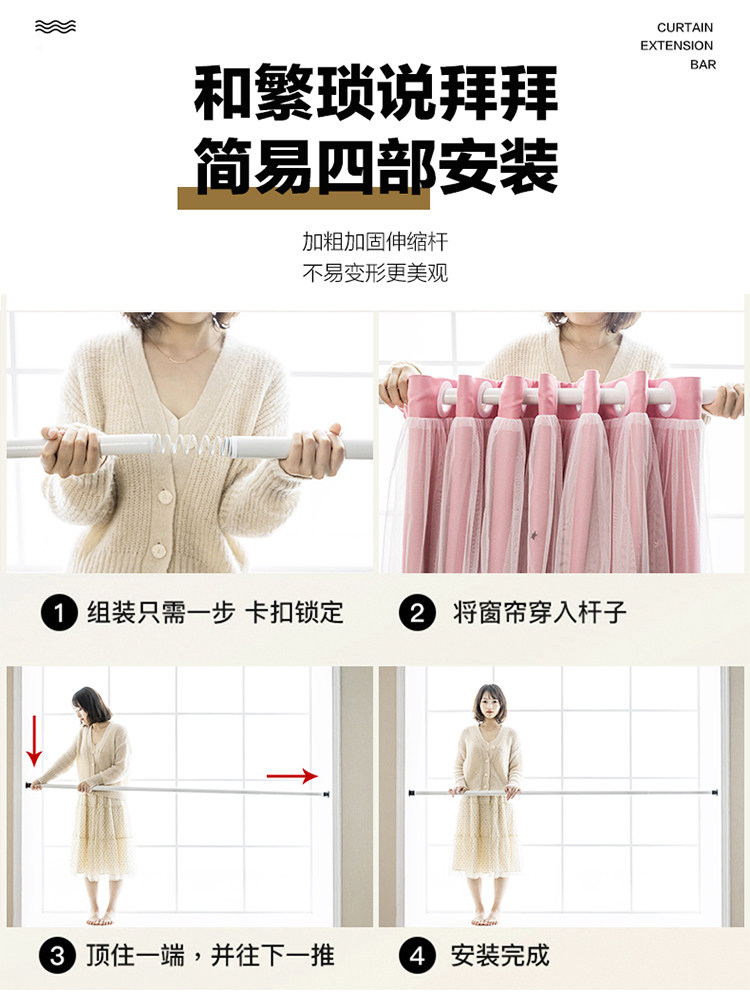 CURTAIN
EXTENSION
BAR

和繁琐说拜拜
简易四部安装

加粗加固伸缩杆
不易变形更美观

1 组装只需一步 卡扣锁定

2 将窗帘穿入杆子

3 顶住一端，并往下一推

4 安装完成