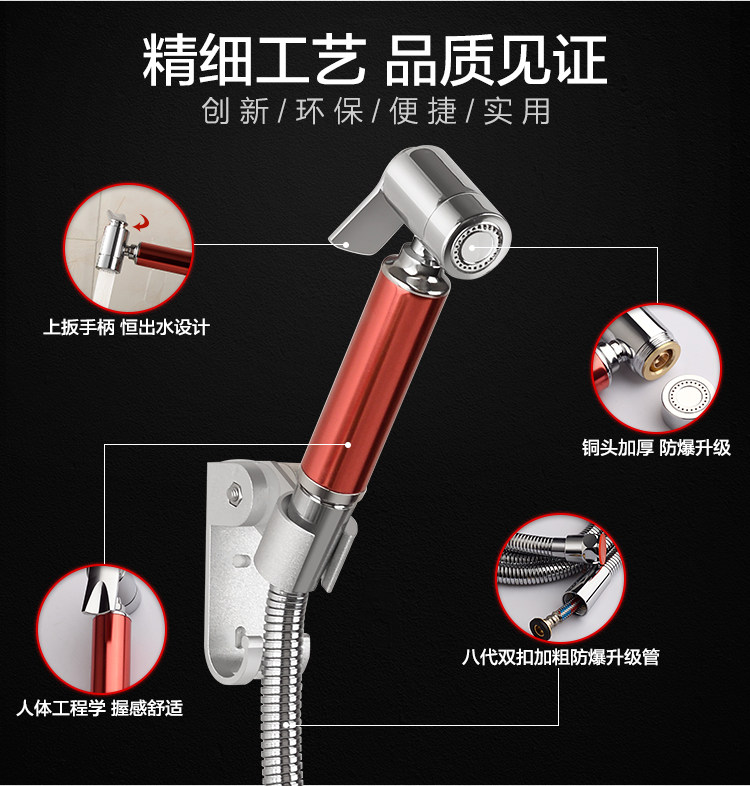 精细工艺 品质见证

创新/环保/便捷/实用

上扳手柄 恒出水设计

铜头加厚 防爆升级

八代双扣加粗防爆升级管

人体工程学 握感舒适