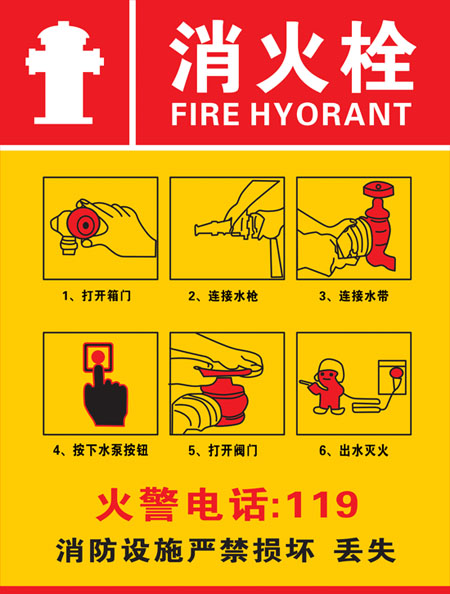 消火栓
FIRE HYORANT

1、打开箱门

2、连接水枪

3、连接水带

4、按下水泵按钮

5、打开阀门

6、出水灭火

火警电话:119

消防设施严禁损坏 丢失