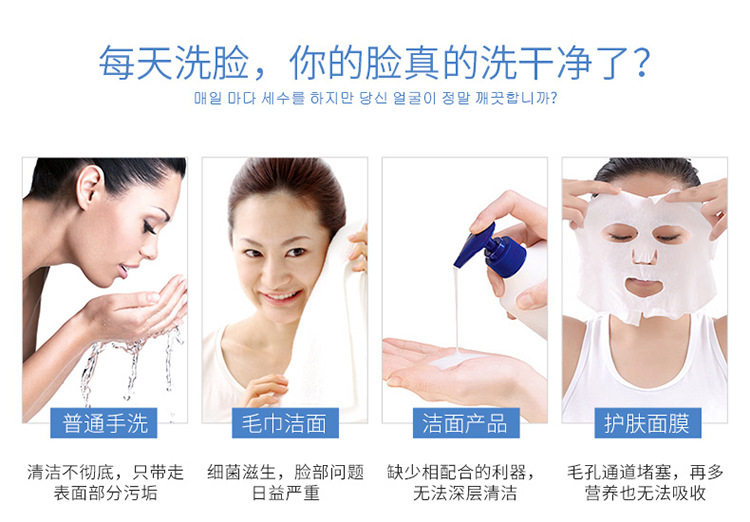 每天洗脸，你的脸真的洗干净了？
매일 마다 세수를 하지만 당신 얼굴이 정말 깨끗합니까?

普通手洗

清洁不彻底，只带走表面部分污垢

毛巾洁面

细菌滋生，脸部问题日益严重

洁面产品

缺少相配合的利器，无法深层清洁

护肤面膜

毛孔通道堵塞，再多营养也无法吸收