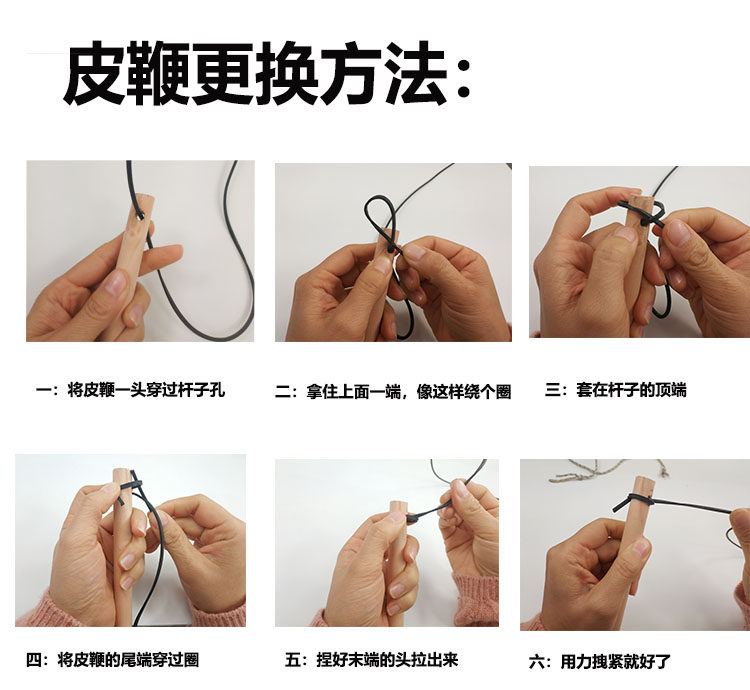 皮鞭更换方法：

一：将皮鞭一头穿过杆子孔

二：拿住上面一端，像这样绕个圈

三：套在杆子的顶端

四：将皮鞭的尾端穿过圈

五：捏好末端的头拉出来

六：用力拽紧就好了