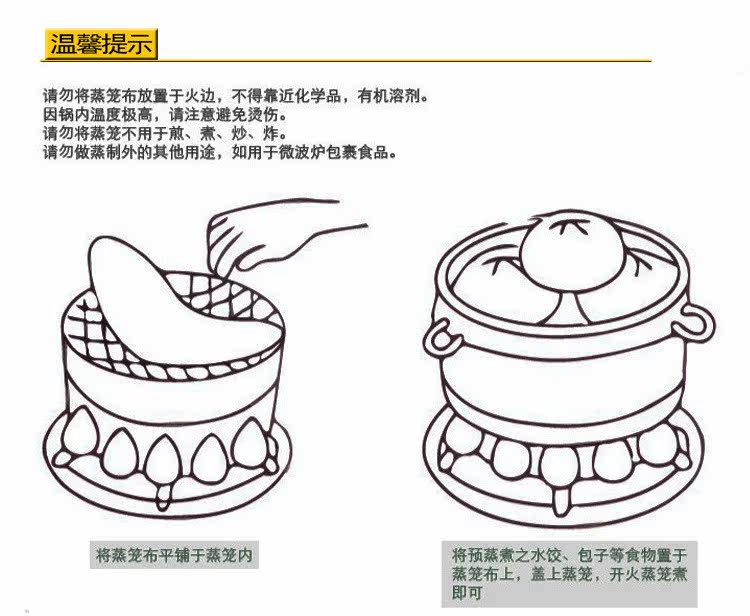 温馨提示

请勿将蒸笼布放置于火边，不得靠近化学品，有机溶剂。
因锅内温度极高，请注意避免烫伤。
请勿将蒸笼不用于煎、煮、炒、炸。
请勿做蒸制外的其他用途，如用于微波炉包裹食品。

将蒸笼布平铺于蒸笼内

将预蒸煮之水饺、包子等食物置于蒸笼布上，盖上蒸笼，开火蒸笼煮即可