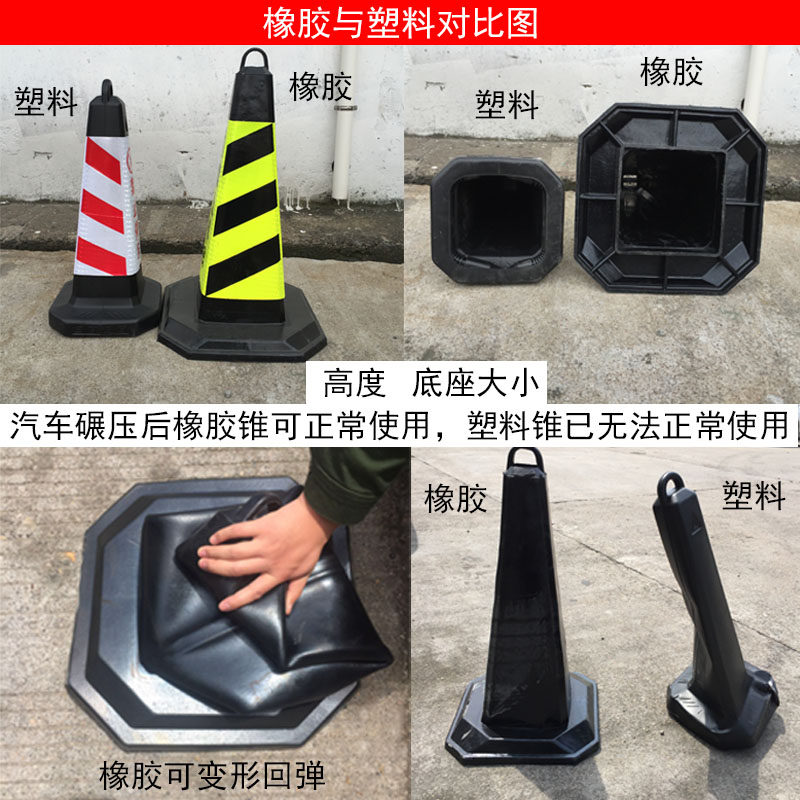 橡胶与塑料对比图

塑料

橡胶

塑料

橡胶

高度　底座大小

汽车碾压后橡胶锥可正常使用，塑料锥已无法正常使用

橡胶

塑料

橡胶可变形回弹