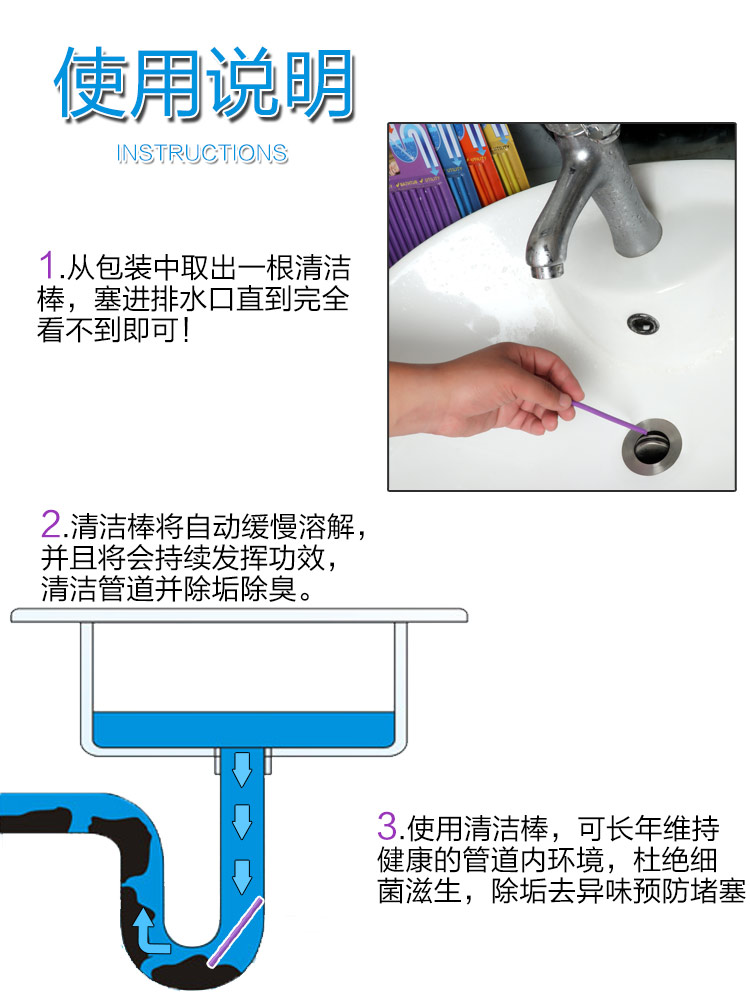 使用说明

INSTRUCTIONS

1.从包装中取出一根清洁棒，塞进排水口直到完全看不到即可！

2.清洁棒将自动缓慢溶解，并且将会持续发挥功效，清洁管道并除垢除臭。

3.使用清洁棒，可长年维持健康的管道内环境，杜绝细菌滋生，除垢去异味预防堵塞