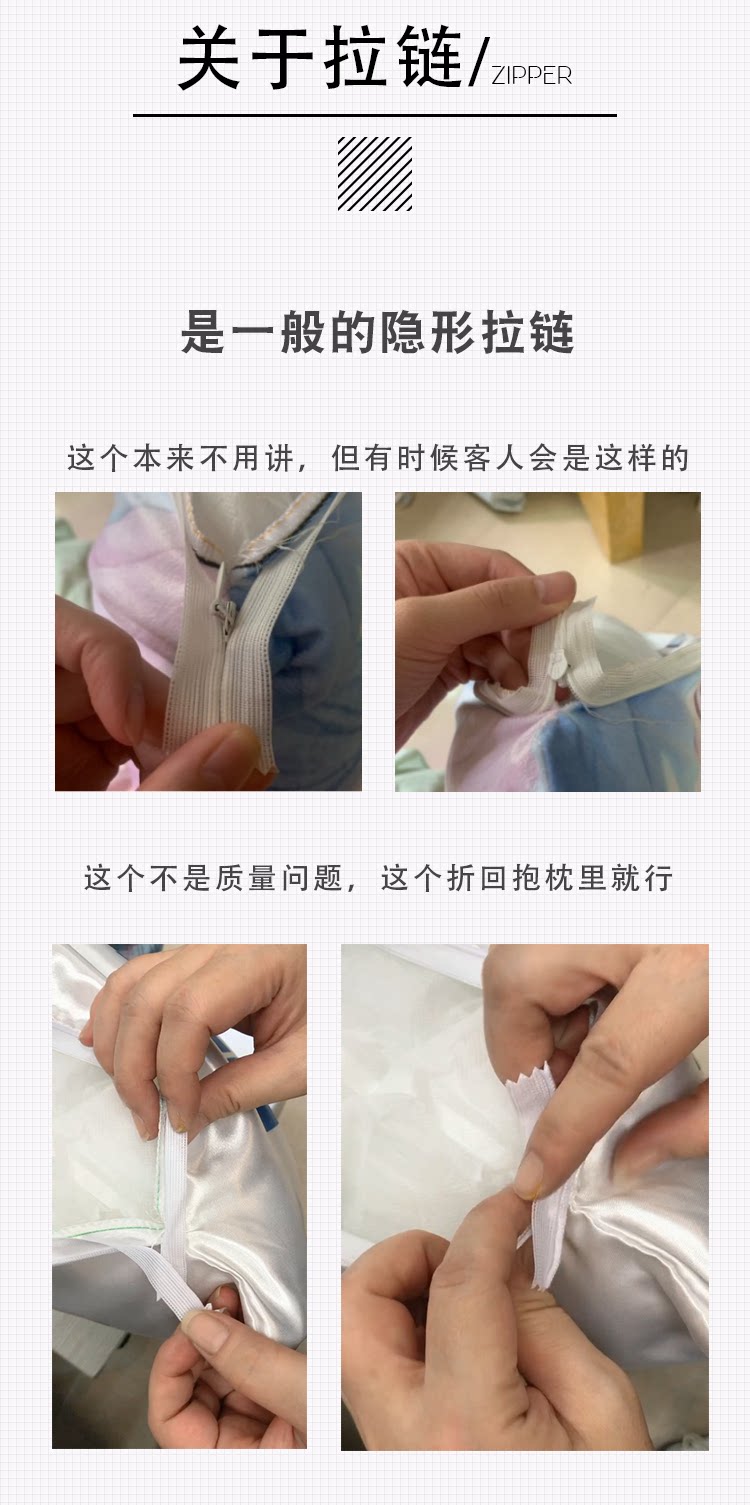 关于拉链/ZIPPER

是一般的隐形拉链

这个本来不用讲，但有时候客人会是这样的

这个不是质量问题，这个折回抱枕里就行