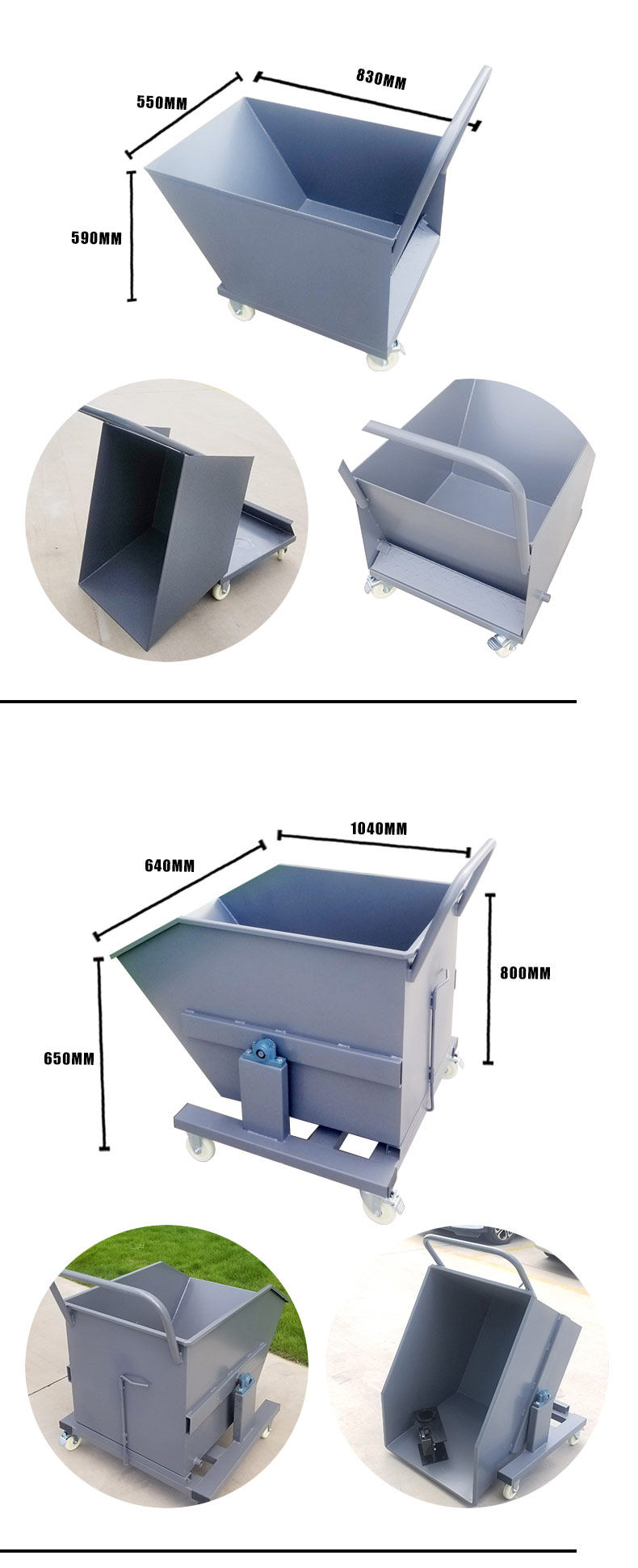 550MM
830MM
590MM

640MM
1040MM
800MM
650MM