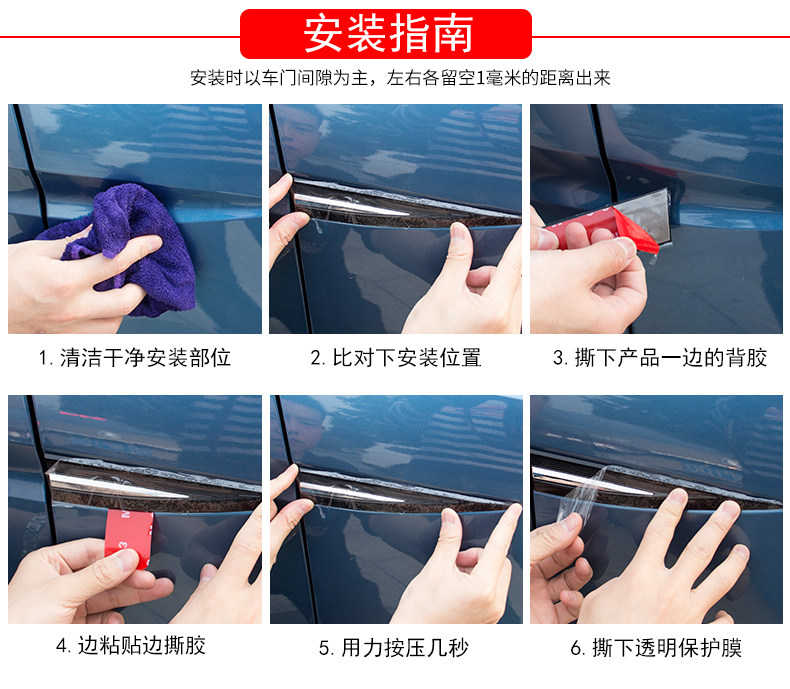 安装指南

安装时以车门间隙为主，左右各留空1毫米的距离出来

1. 清洁干净安装部位

2. 比对下安装位置

3. 撕下产品一边的背胶

4. 边粘贴边撕胶

5. 用力按压几秒

6. 撕下透明保护膜