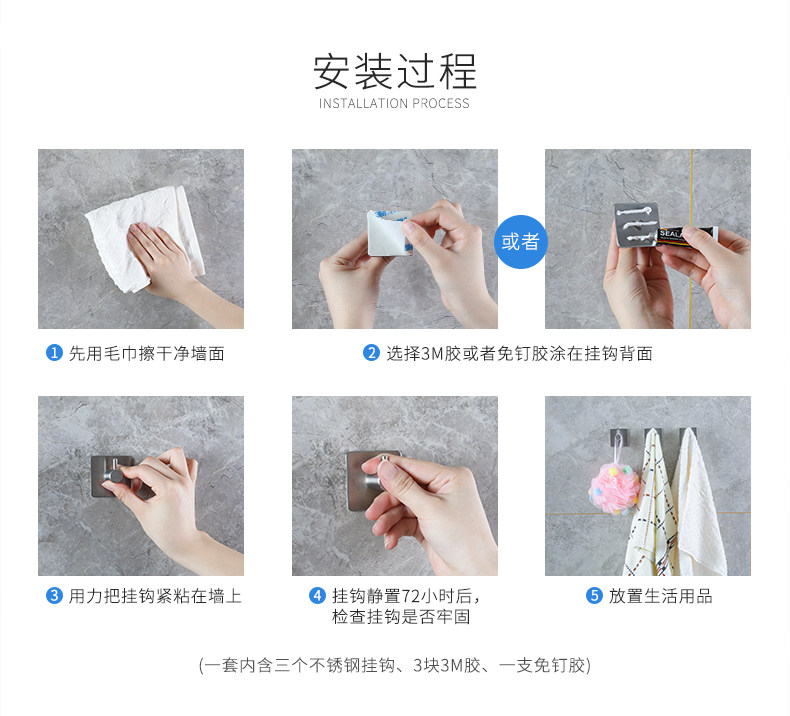 安装过程
INSTALLATION PROCESS

或者

SEALA

1 先用毛巾擦干净墙面

2 选择3M胶或者免钉胶涂在挂钩背面

3 用力把挂钩紧粘在墙上

4 挂钩静置72小时后，检查挂钩是否牢固

5 放置生活用品

(一套内含三个不锈钢挂钩、3块3M胶、一支免钉胶)