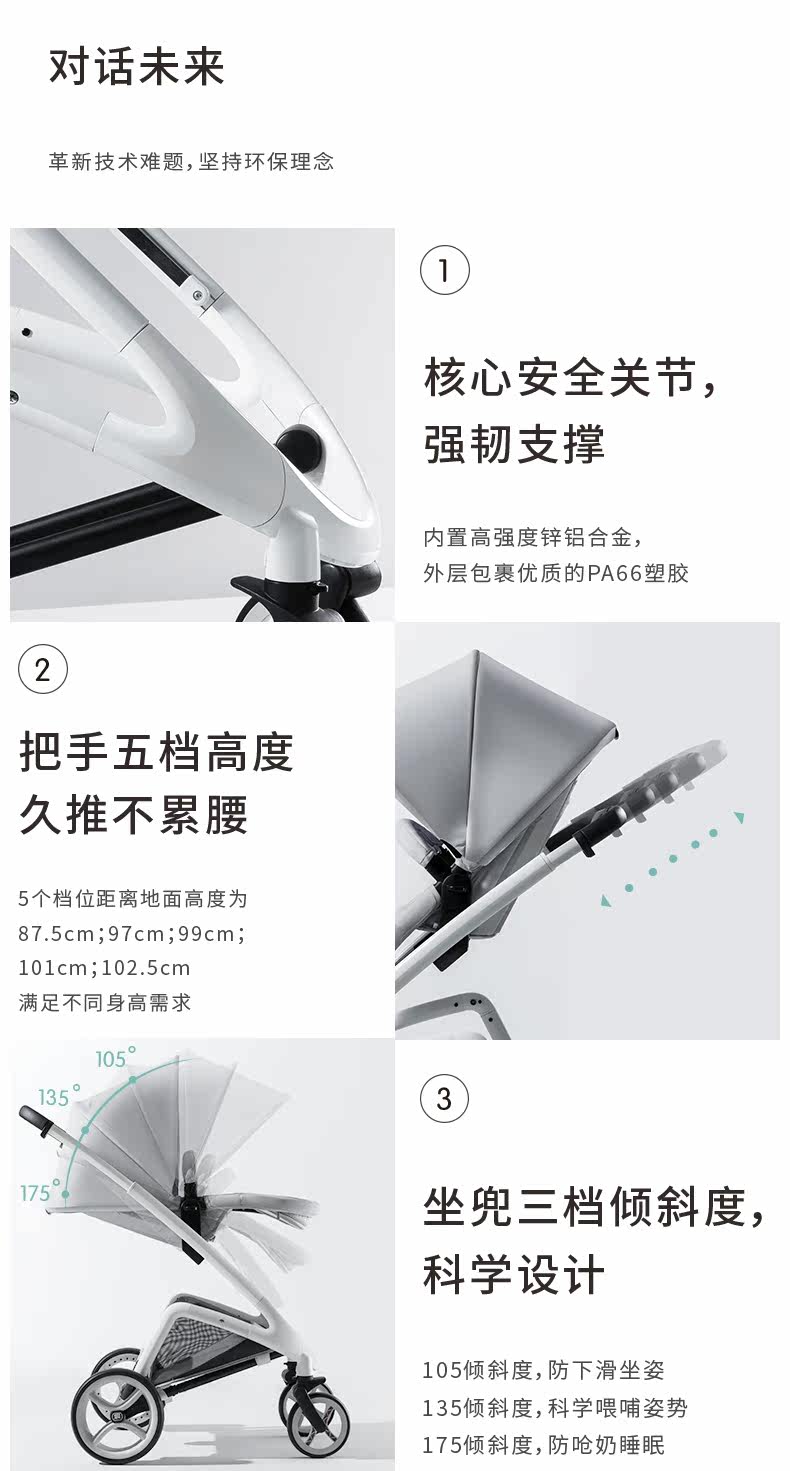 对话未来

革新技术难题,坚持环保理念

1

核心安全关节,
强韧支撑

内置高强度锌铝合金,
外层包裹优质的PA66塑胶

2

把手五档高度
久推不累腰

5个档位距离地面高度为
87.5cm;97cm;99cm;
101cm;102.5cm
满足不同身高需求

105°
135°
175°

3

坐兜三档倾斜度,
科学设计

105倾斜度,防下滑坐姿
135倾斜度,科学喂哺姿势
175倾斜度,防呛奶睡眠