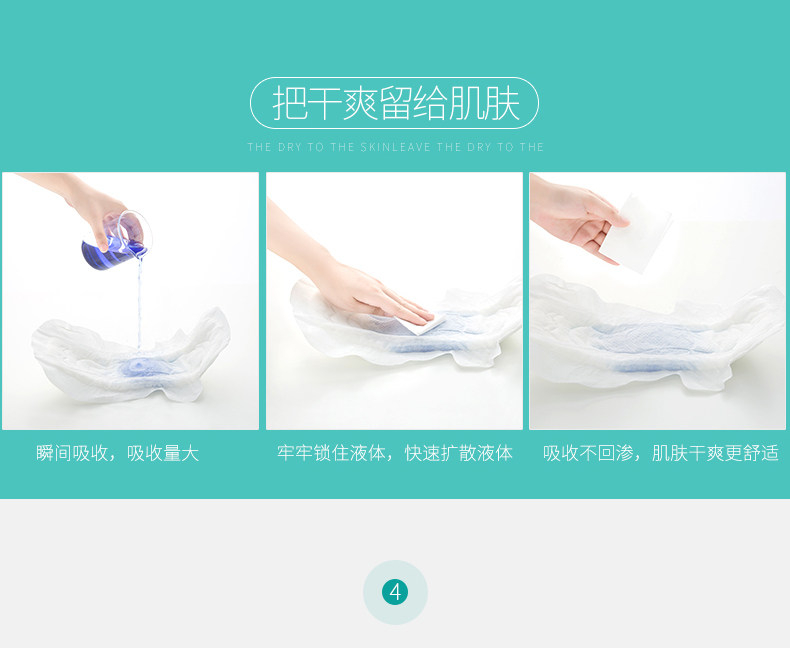 把干爽留给肌肤

THE DRY TO THE SKINLEAVE THE DRY TO THE

瞬间吸收，吸收量大

牢牢锁住液体，快速扩散液体

吸收不回渗，肌肤干爽更舒适

4