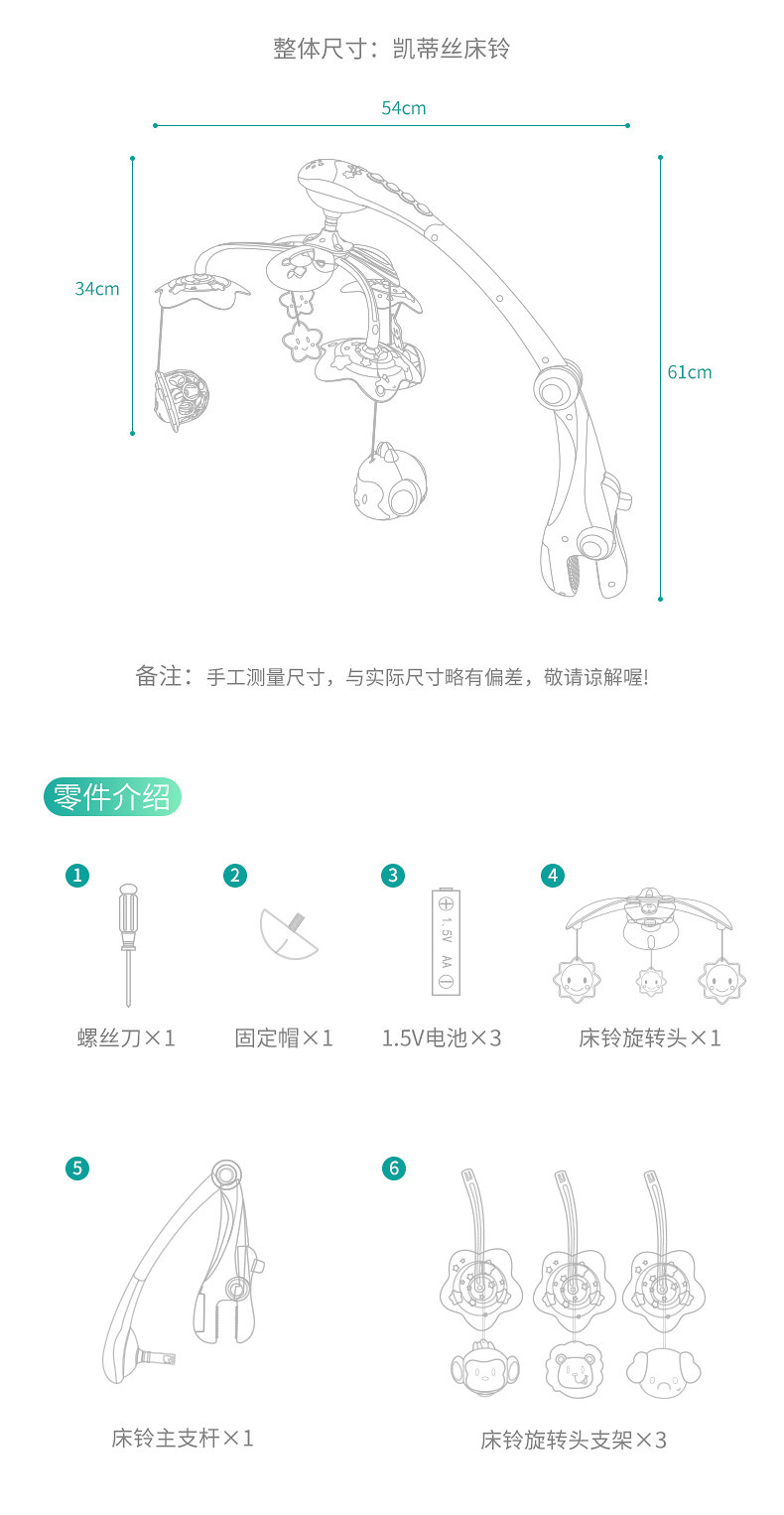 整体尺寸：凯蒂丝床铃

54cm

34cm

61cm

备注：手工测量尺寸，与实际尺寸略有偏差，敬请谅解喔!

零件介绍

1
螺丝刀×1

2
固定帽×1

3
1.5V AA
1.5V电池×3

4
床铃旋转头×1

5
床铃主支杆×1

6
床铃旋转头支架×3