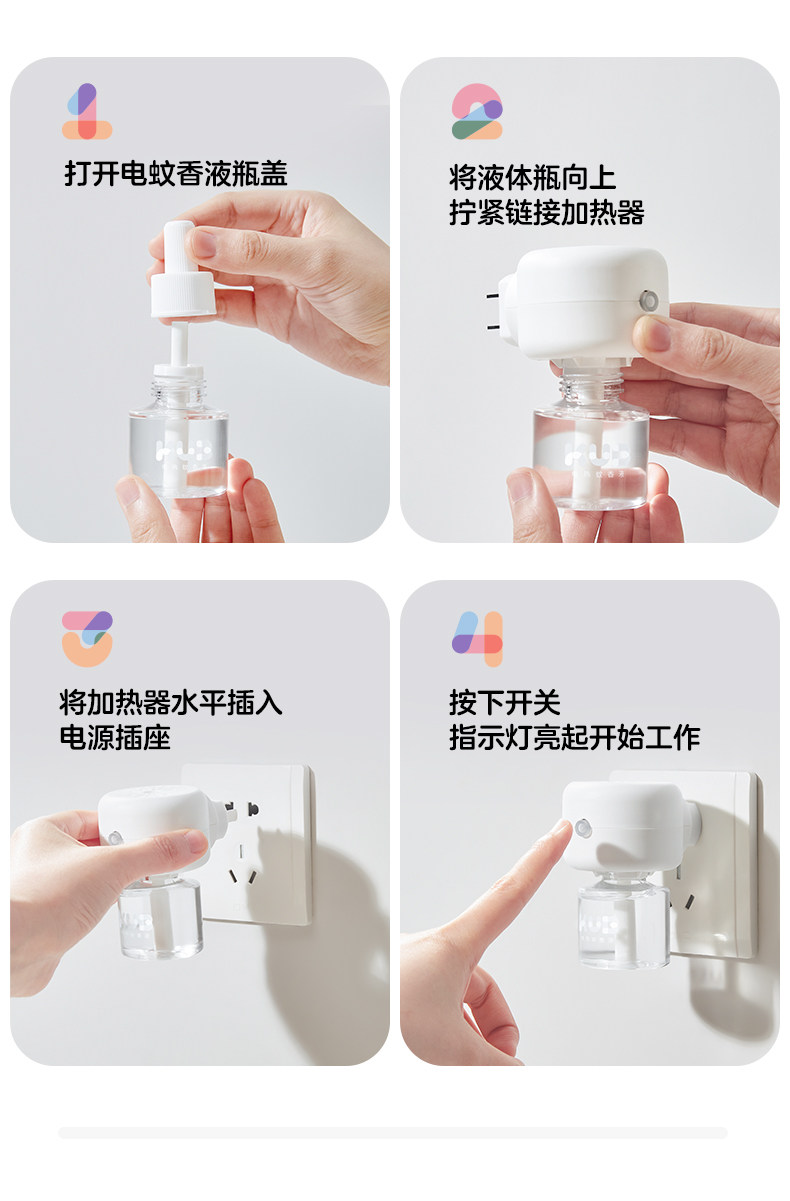 1
打开电蚊香液瓶盖

2
将液体瓶向上
拧紧链接加热器

3
将加热器水平插入
电源插座

4
按下开关
指示灯亮起开始工作