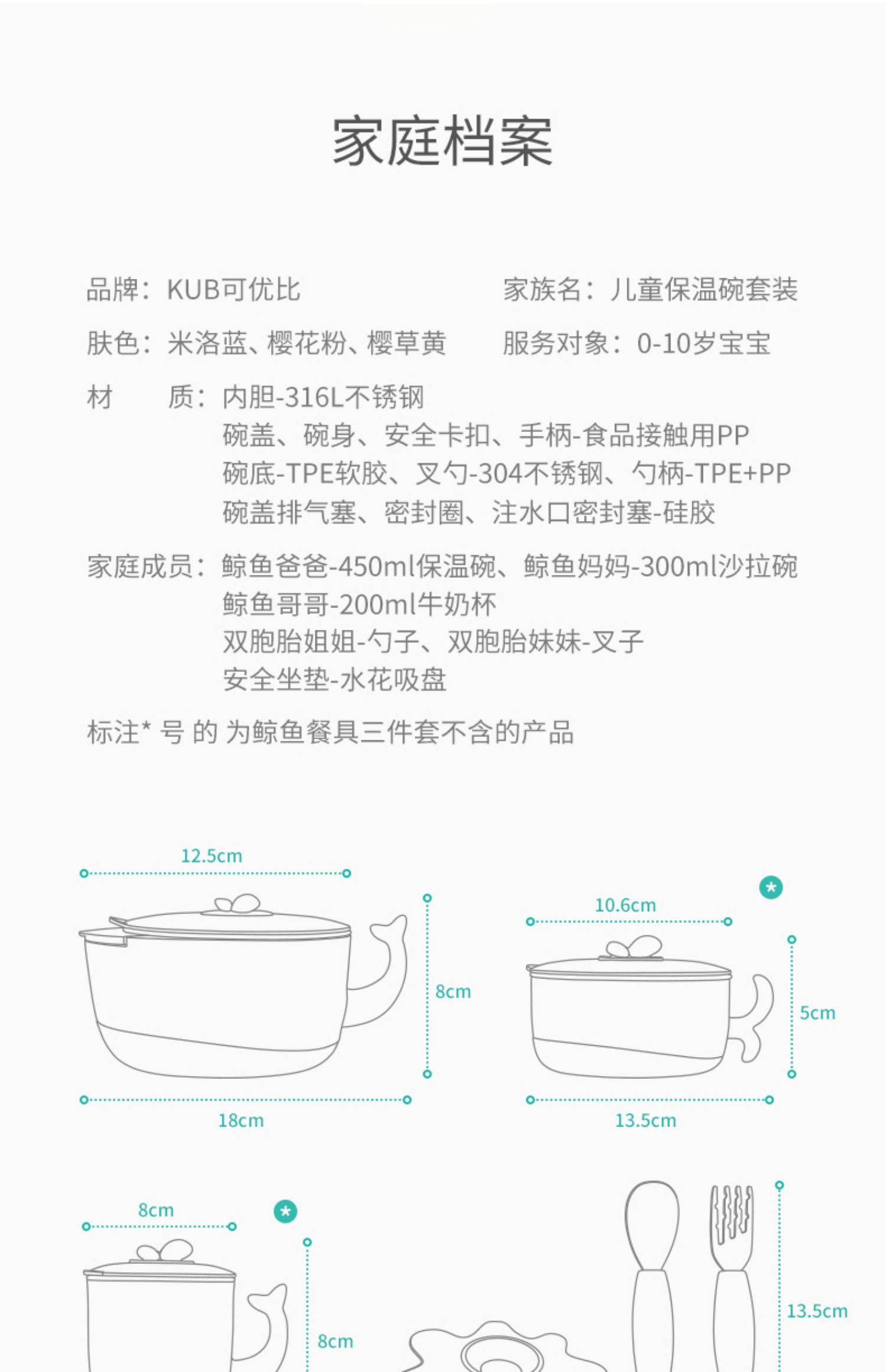 家庭档案

品牌：KUB可优比

家族名：儿童保温碗套装

肤色：米洛蓝、樱花粉、樱草黄

服务对象：0-10岁宝宝

材　质：内胆-316L不锈钢
碗盖、碗身、安全卡扣、手柄-食品接触用PP
碗底-TPE软胶、叉勺-304不锈钢、勺柄-TPE+PP
碗盖排气塞、密封圈、注水口密封塞-硅胶

家庭成员：鲸鱼爸爸-450ml保温碗、鲸鱼妈妈-300ml沙拉碗
鲸鱼哥哥-200ml牛奶杯
双胞胎姐姐-勺子、双胞胎妹妹-叉子
安全坐垫-水花吸盘

标注* 号 的 为鲸鱼餐具三件套不含的产品

12.5cm
8cm
18cm

*
10.6cm
5cm
13.5cm

8cm
*
8cm

13.5cm