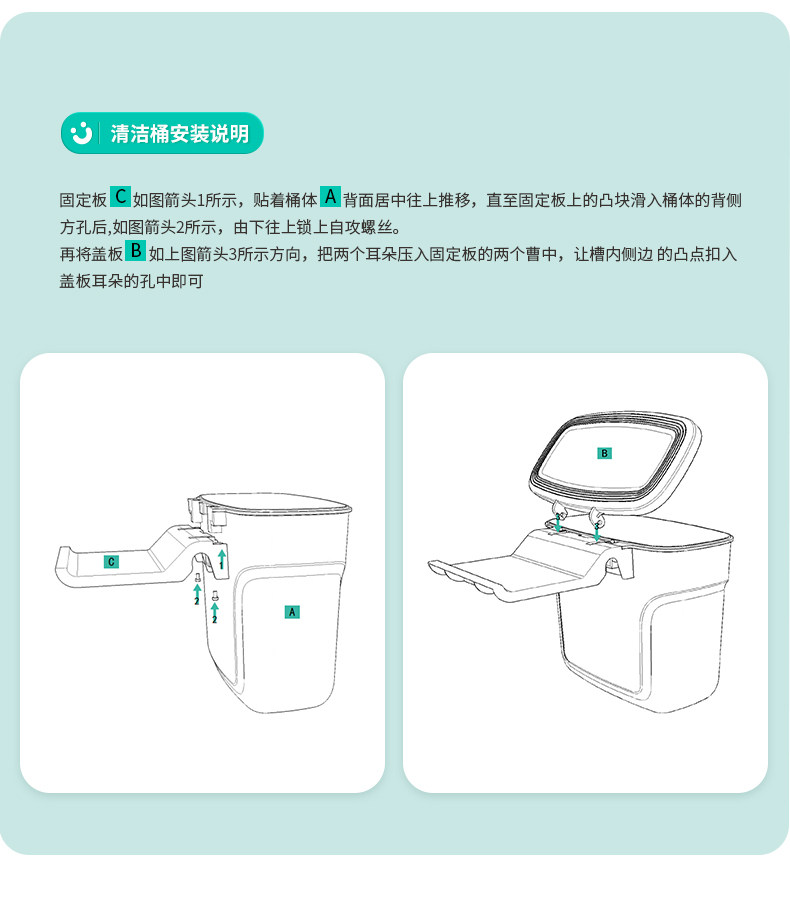 清洁桶安装说明

固定板 C 如图箭头1所示，贴着桶体 A 背面居中往上推移，直至固定板上的凸块滑入桶体的背侧方孔后,如图箭头2所示，由下往上锁上自攻螺丝。
再将盖板 B 如上图箭头3所示方向，把两个耳朵压入固定板的两个曹中，让槽内侧边 的凸点扣入盖板耳朵的孔中即可

C
1
2
2
A

B
3
3