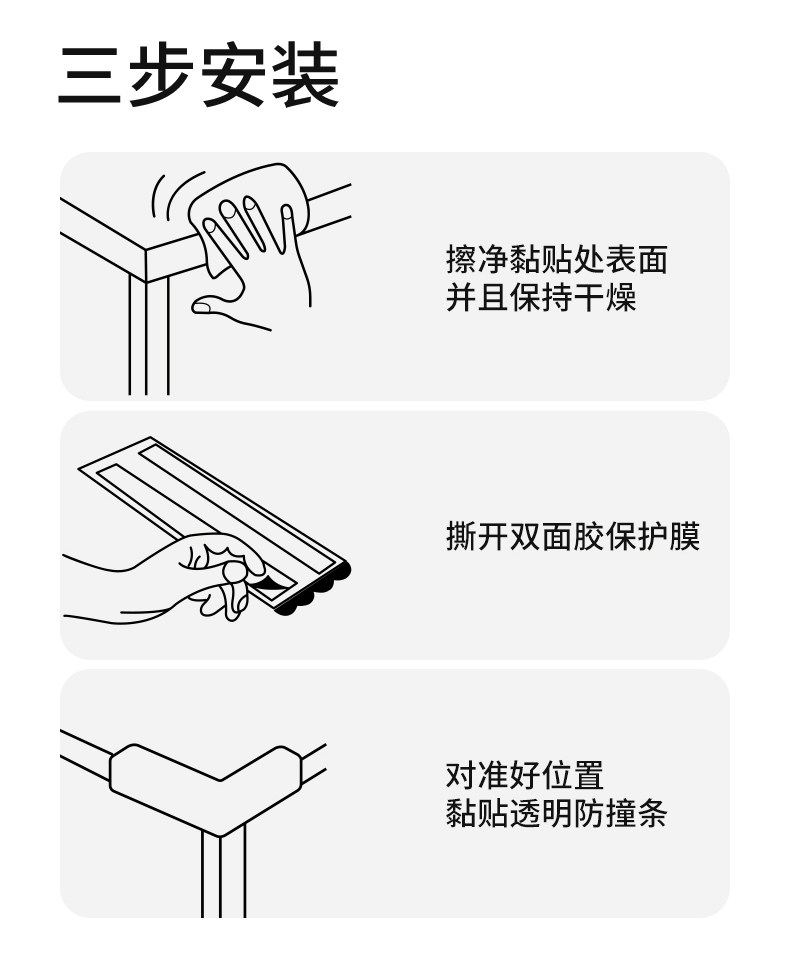 三步安装

擦净黏贴处表面
并且保持干燥

撕开双面胶保护膜

对准好位置
黏贴透明防撞条