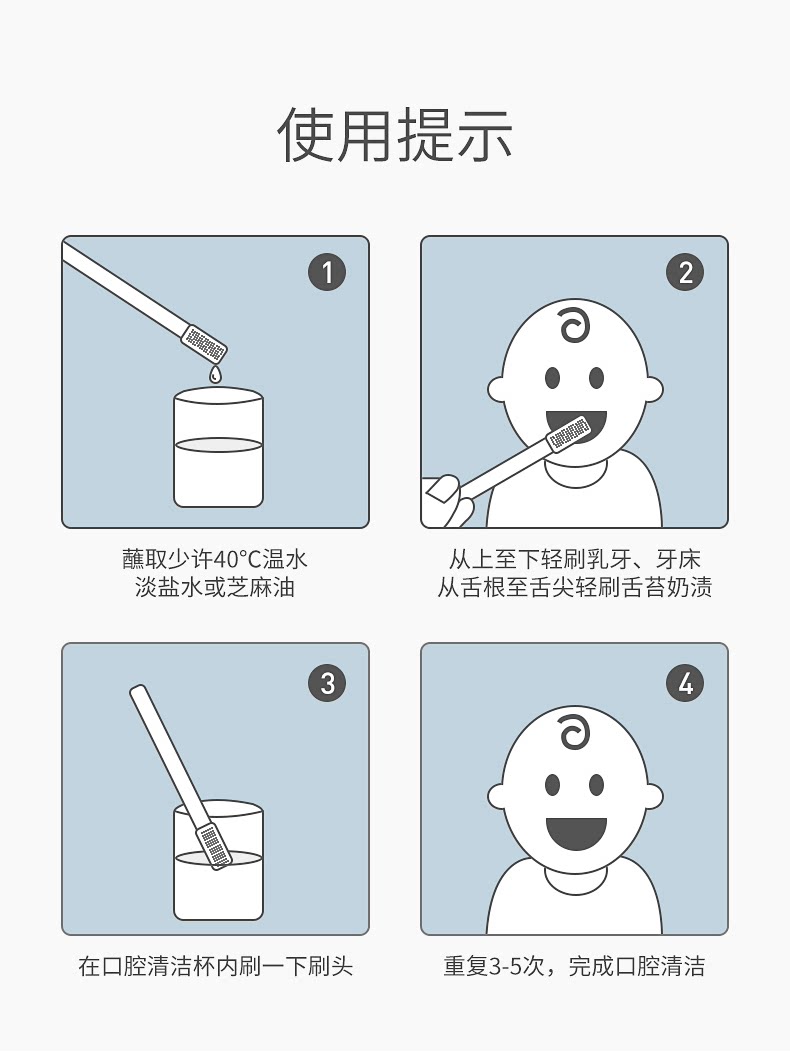 使用提示

1

蘸取少许40°C温水
淡盐水或芝麻油

2

从上至下轻刷乳牙、牙床
从舌根至舌尖轻刷舌苔奶渍

3

在口腔清洁杯内刷一下刷头

4

重复3-5次，完成口腔清洁