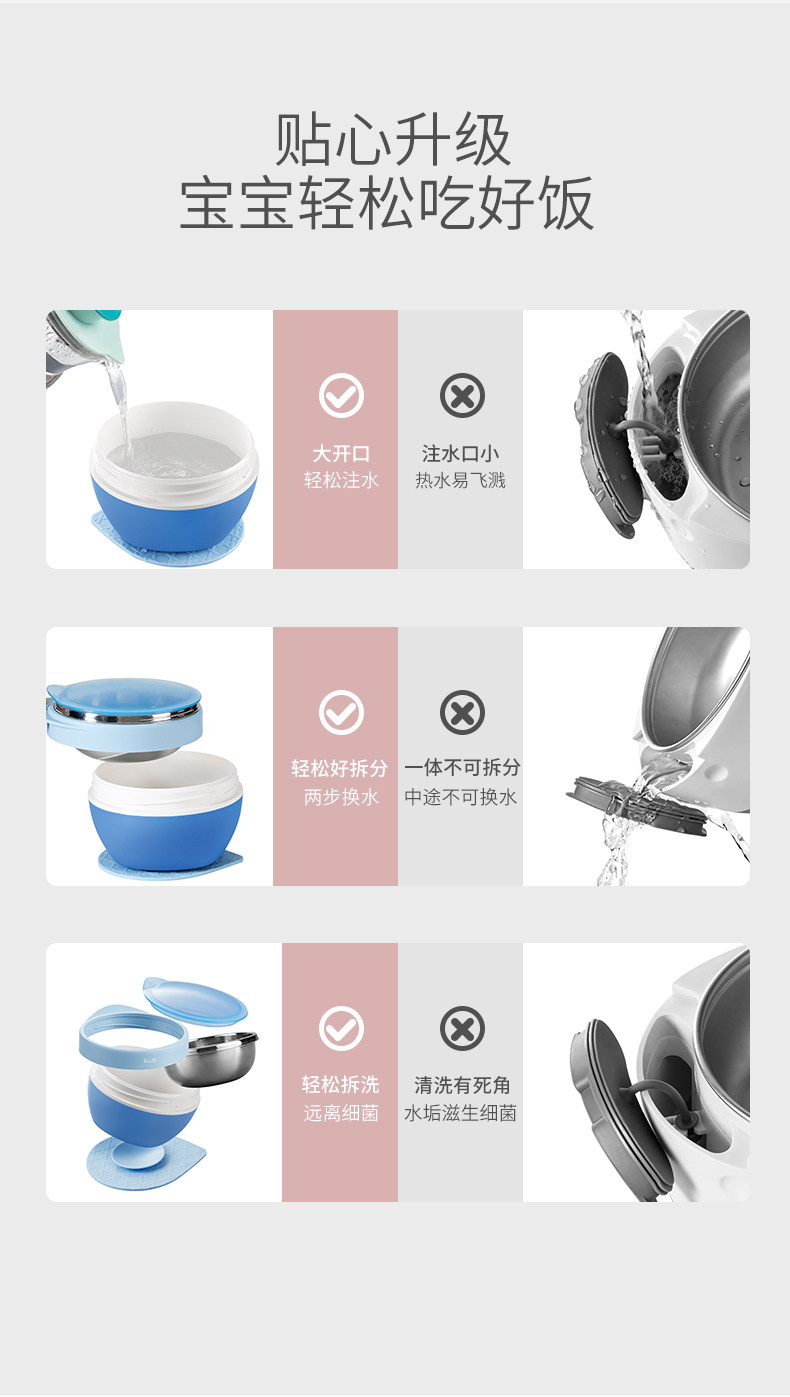 贴心升级
宝宝轻松吃好饭

大开口
轻松注水

注水口小
热水易飞溅

轻松好拆分
两步换水

一体不可拆分
中途不可换水

轻松拆洗
远离细菌

清洗有死角
水垢滋生细菌