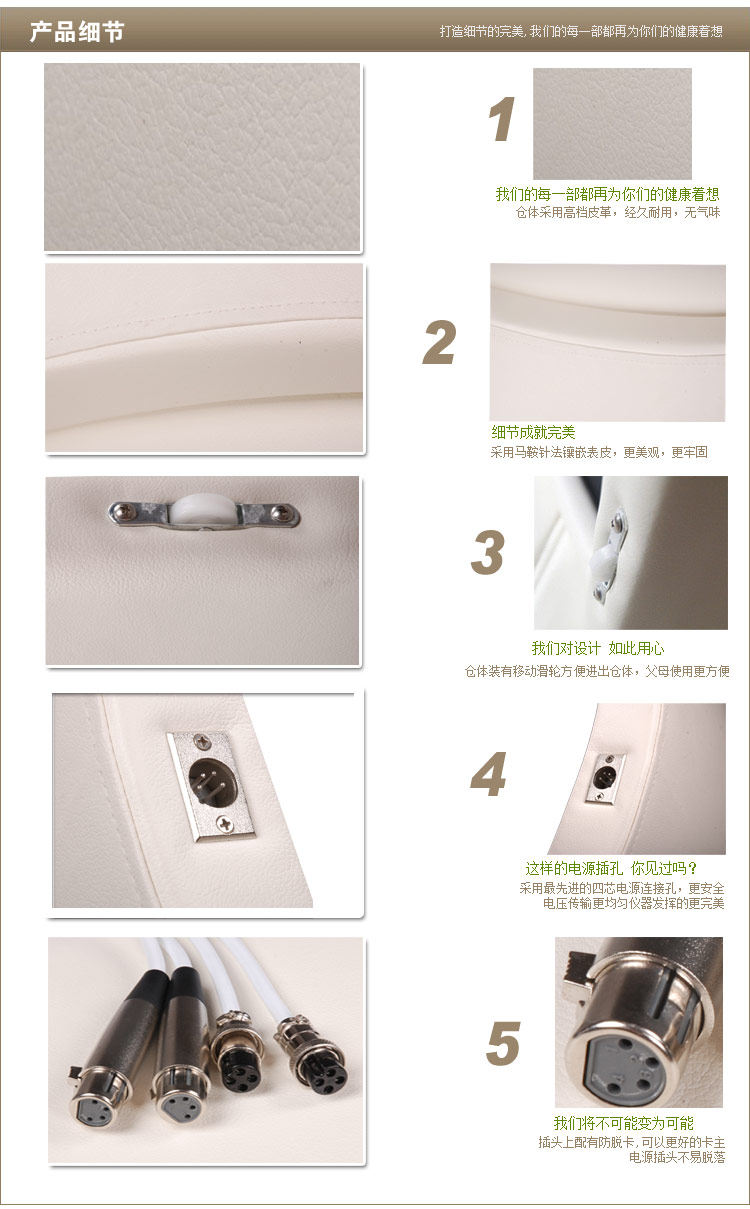 产品细节

打造细节的完美, 我们的每一部都再为你们的健康着想

1

我们的每一部都再为你们的健康着想
仓体采用高档皮革，经久耐用，无气味

2

细节成就完美
采用马鞍针法镶嵌表皮，更美观，更牢固

3

我们对设计 如此用心
仓体装有移动滑轮方便进出仓体，父母使用更方便

4

这样的电源插孔 你见过吗？
采用最先进的四芯电源连接孔，更安全
电压传输更均匀仪器发挥的更完美

5

我们将不可能变为可能
插头上配有防脱卡, 可以更好的卡主
电源插头不易脱落