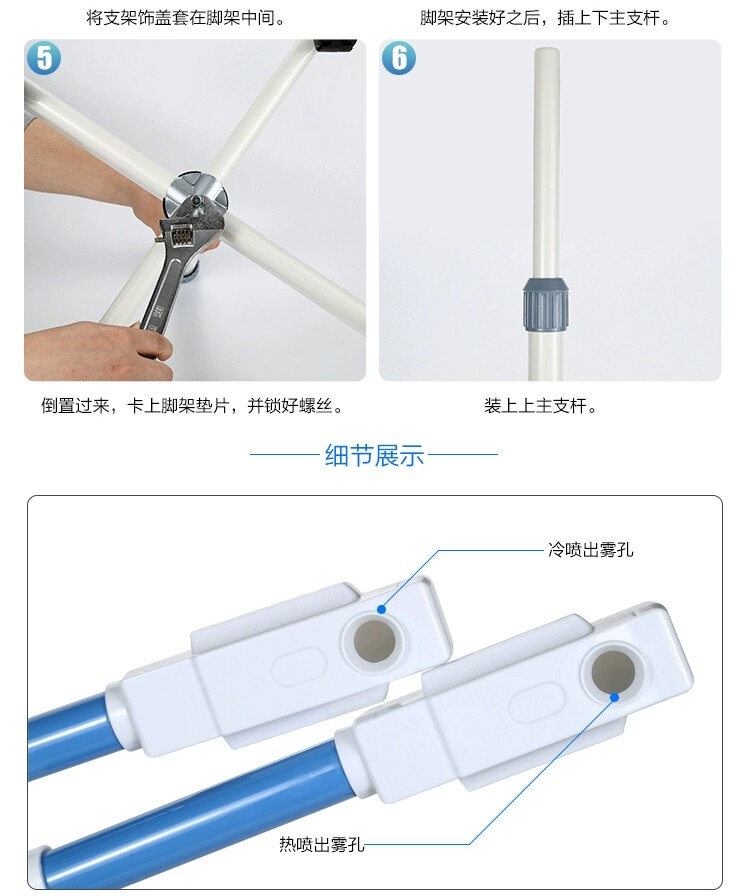 将支架饰盖套在脚架中间。

脚架安装好之后，插上下主支杆。

5

6

倒置过来，卡上脚架垫片，并锁好螺丝。

装上上主支杆。

细节展示

冷喷出雾孔

热喷出雾孔