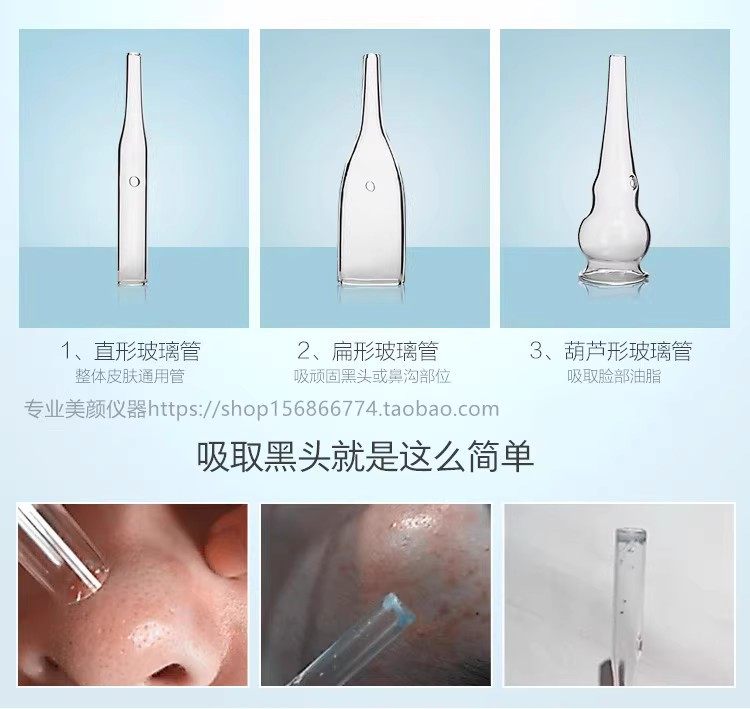 1、直形玻璃管
整体皮肤通用管

2、扁形玻璃管
吸顽固黑头或鼻沟部位

3、葫芦形玻璃管
吸取脸部油脂

专业美颜仪器https://shop156866774.taobao.com

吸取黑头就是这么简单