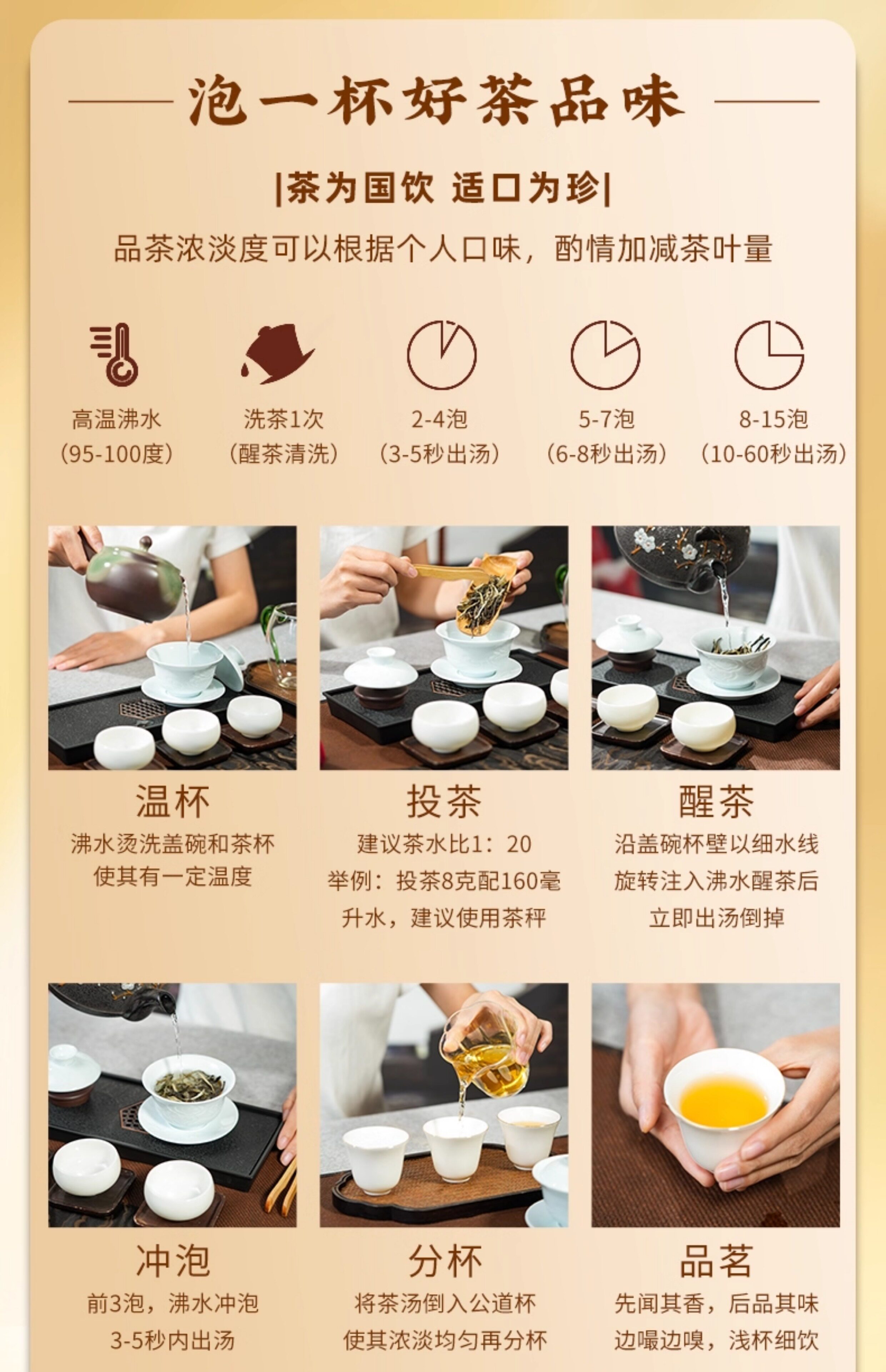 泡一杯好茶品味

|茶为国饮 适口为珍|

品茶浓淡度可以根据个人口味，酌情加减茶叶量

高温沸水
（95-100度）

洗茶1次
（醒茶清洗）

2-4泡
（3-5秒出汤）

5-7泡
（6-8秒出汤）

8-15泡
（10-60秒出汤）

温杯
沸水烫洗盖碗和茶杯
使其有一定温度

投茶
建议茶水比1：20
举例：投茶8克配160毫升水，建议使用茶秤

醒茶
沿盖碗杯壁以细水线
旋转注入沸水醒茶后
立即出汤倒掉

冲泡
前3泡，沸水冲泡
3-5秒内出汤

分杯
将茶汤倒入公道杯
使其浓淡均匀再分杯

品茗
先闻其香，后品其味
边嘬边嗅，浅杯细饮