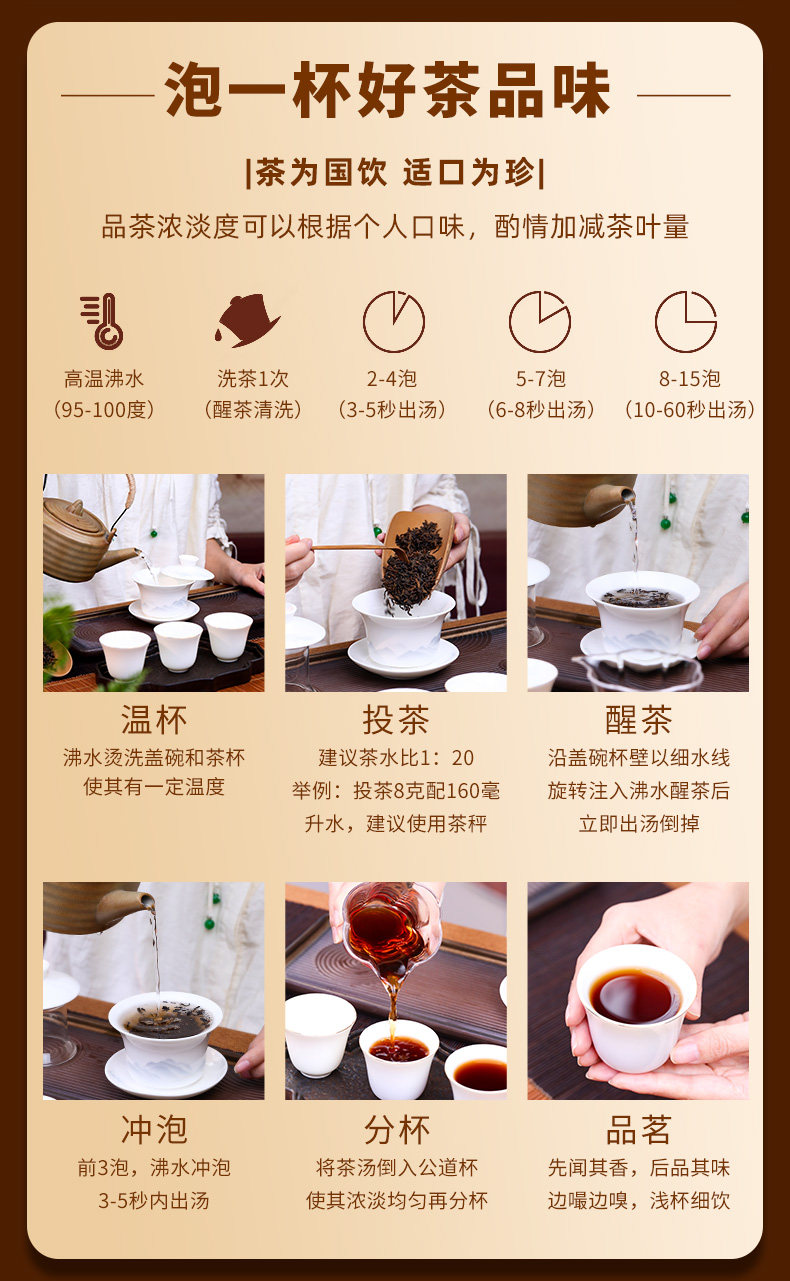 泡一杯好茶品味

|茶为国饮 适口为珍|

品茶浓淡度可以根据个人口味，酌情加减茶叶量

高温沸水
（95-100度）

洗茶1次
（醒茶清洗）

2-4泡
（3-5秒出汤）

5-7泡
（6-8秒出汤）

8-15泡
（10-60秒出汤）

温杯
沸水烫洗盖碗和茶杯
使其有一定温度

投茶
建议茶水比1：20
举例：投茶8克配160毫升水，建议使用茶秤

醒茶
沿盖碗杯壁以细水线
旋转注入沸水醒茶后
立即出汤倒掉

冲泡
前3泡，沸水冲泡
3-5秒内出汤

分杯
将茶汤倒入公道杯
使其浓淡均匀再分杯

品茗
先闻其香，后品其味
边嘬边嗅，浅杯细饮