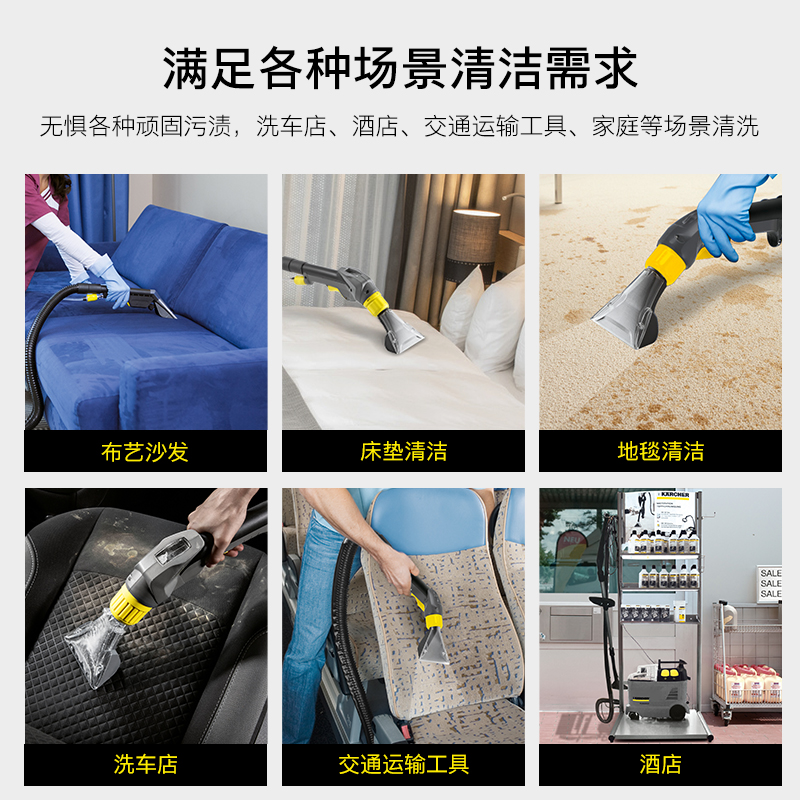 满足各种场景清洁需求

无惧各种顽固污渍，洗车店、酒店、交通运输工具、家庭等场景清洗

布艺沙发

床垫清洁

地毯清洁

洗车店

交通运输工具

KÄRCHER

SALE
SALE
SALE

酒店