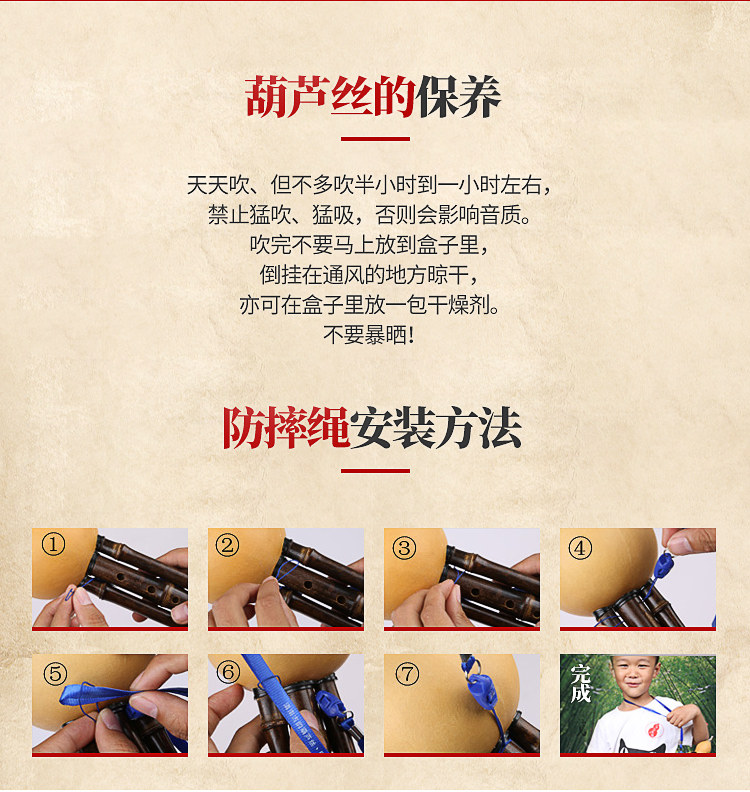 葫芦丝的保养

天天吹、但不多吹半小时到一小时左右，
禁止猛吹、猛吸，否则会影响音质。
吹完不要马上放到盒子里，
倒挂在通风的地方晾干，
亦可在盒子里放一包干燥剂。
不要暴晒！

防摔绳安装方法

①

②

③

④

⑤

⑥

⑦

完成