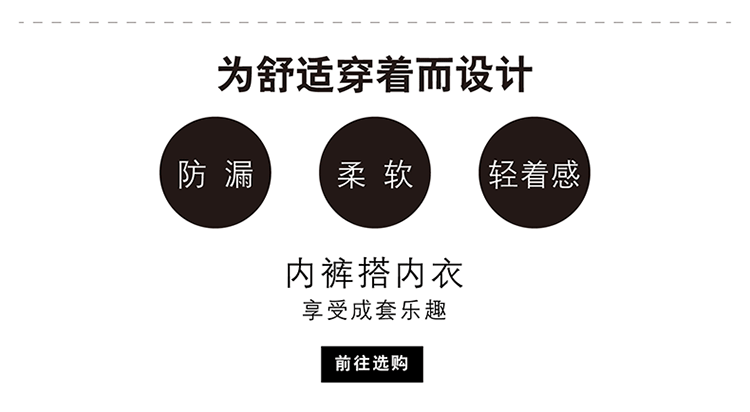 为舒适穿着而设计

防 漏

柔 软

轻着感

内裤搭内衣

享受成套乐趣

前往选购