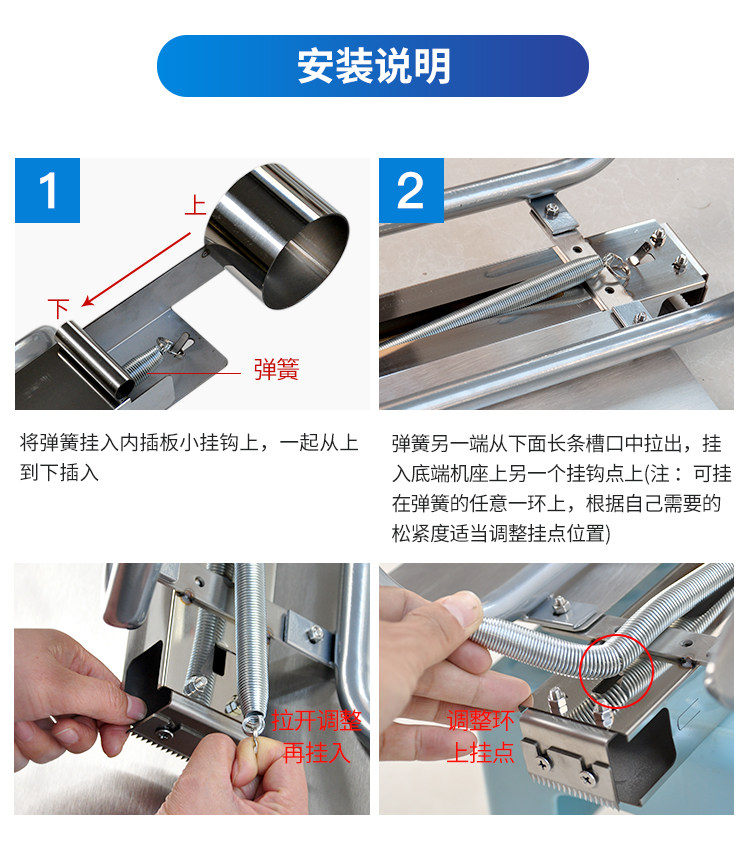 安装说明

1

上

下

弹簧

将弹簧挂入内插板小挂钩上，一起从上到下插入

2

弹簧另一端从下面长条槽口中拉出，挂入底端机座上另一个挂钩点上(注：可挂在弹簧的任意一环上，根据自己需要的松紧度适当调整挂点位置)

拉开调整再挂入

调整环上挂点