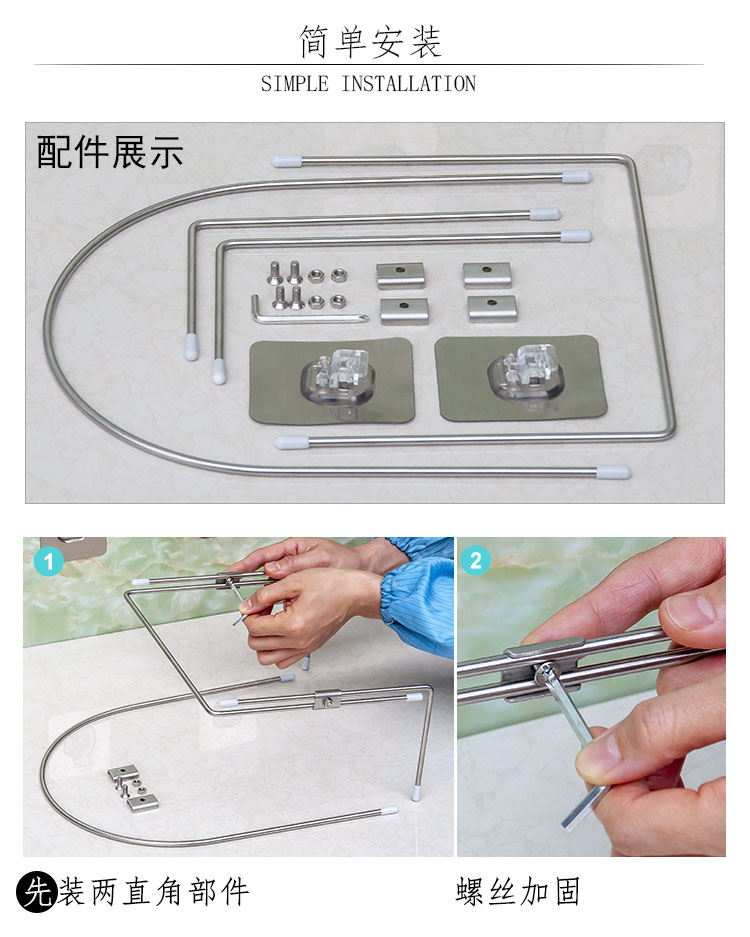 简单安装

SIMPLE INSTALLATION

配件展示

1

2

先装两直角部件

螺丝加固