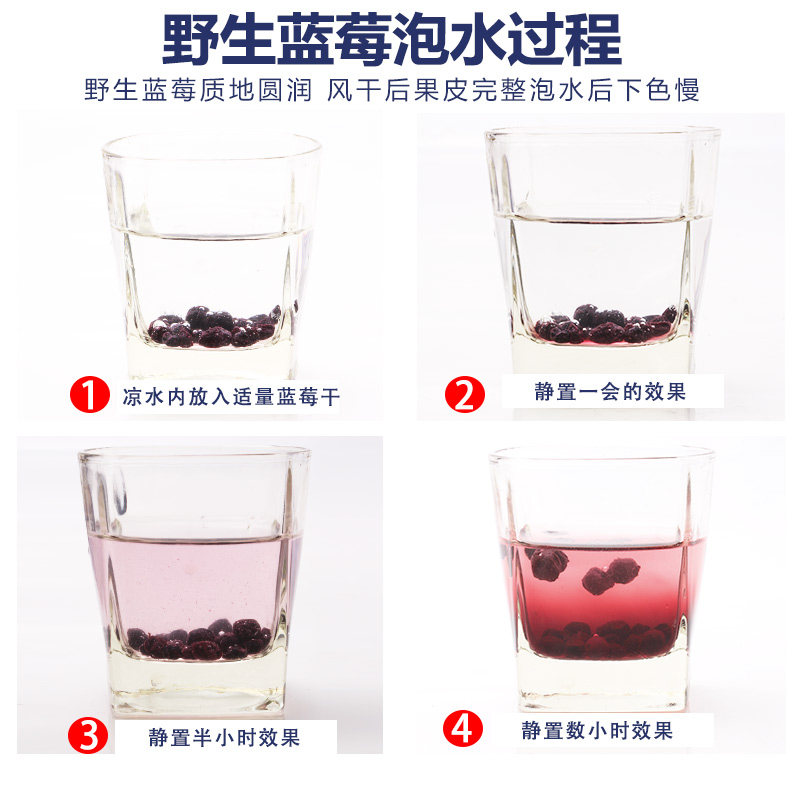 野生蓝莓泡水过程

野生蓝莓质地圆润 风干后果皮完整泡水后下色慢

1 凉水内放入适量蓝莓干

2 静置一会的效果

3 静置半小时效果

4 静置数小时效果