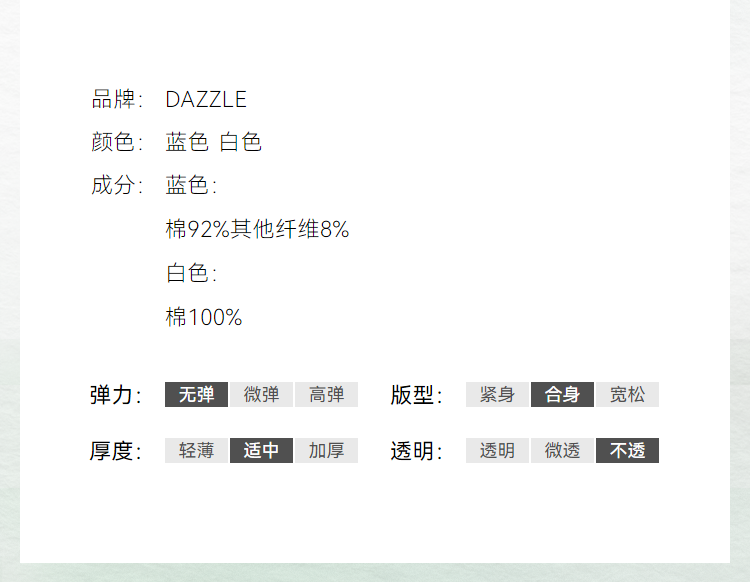 品牌: DAZZLE
颜色: 蓝色 白色
成分: 蓝色:
棉92%其他纤维8%
白色:
棉100%

弹力: 无弹 微弹 高弹
版型: 紧身 合身 宽松
厚度: 轻薄 适中 加厚
透明: 透明 微透 不透