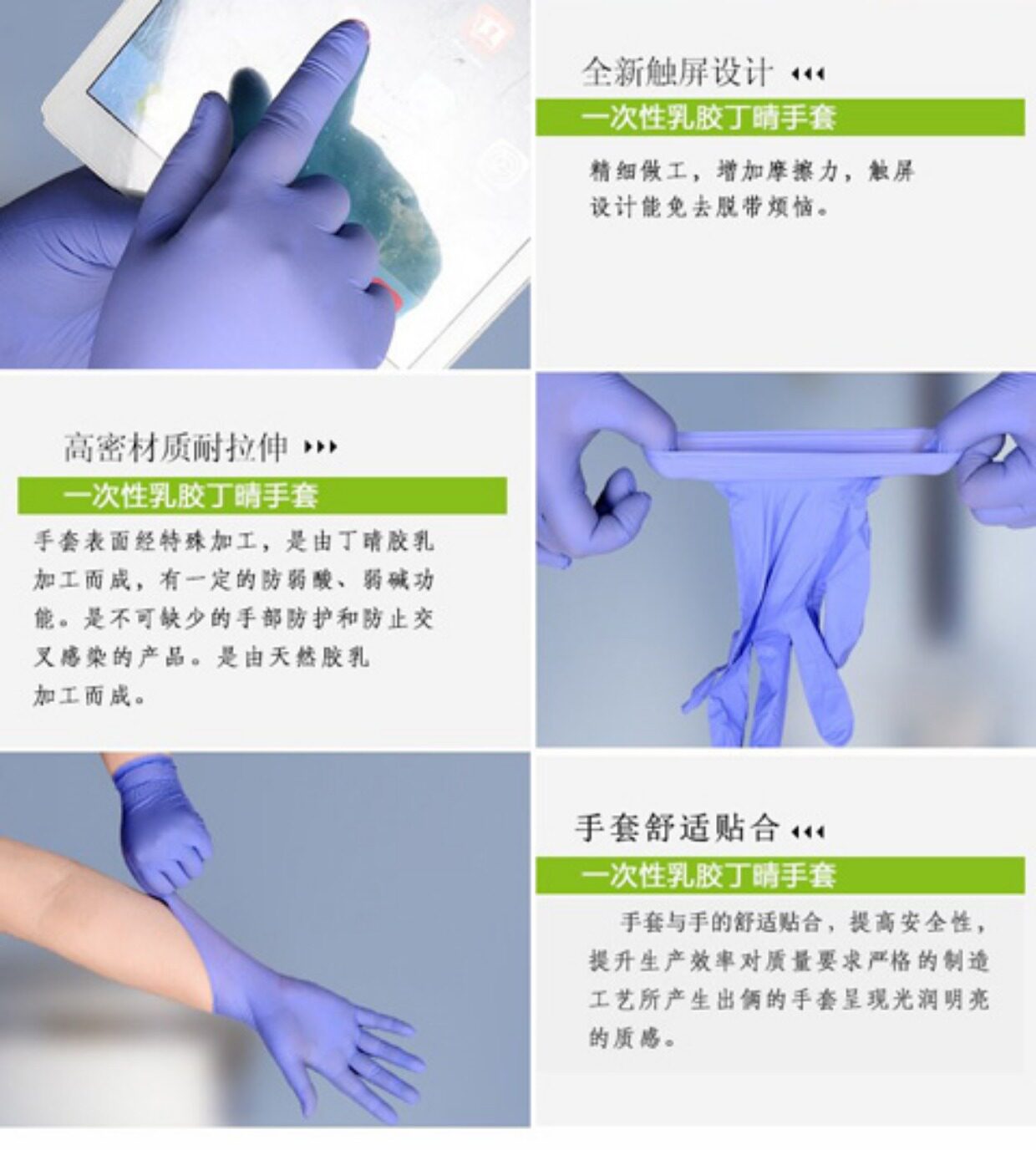 全新触屏设计

一次性乳胶丁晴手套

精细做工，增加摩擦力，触屏设计能免去脱带烦恼。

高密材质耐拉伸

一次性乳胶丁晴手套

手套表面经特殊加工，是由丁晴胶乳加工而成，有一定的防弱酸、弱碱功能。是不可缺少的手部防护和防止交叉感染的产品。是由天然胶乳加工而成。

手套舒适贴合

一次性乳胶丁晴手套

手套与手的舒适贴合，提高安全性，提升生产效率对质量要求严格的制造工艺所产生出俩的手套呈现光润明亮的质感。