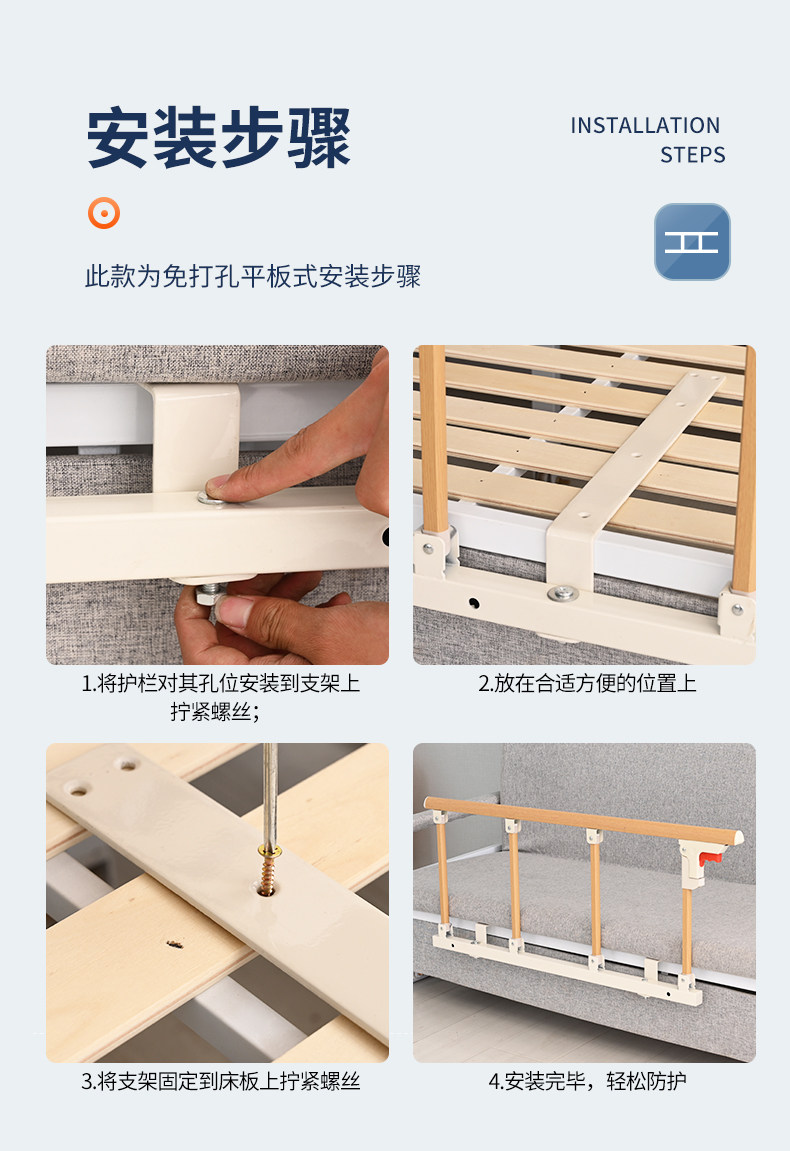 安装步骤

INSTALLATION STEPS

此款为免打孔平板式安装步骤

1.将护栏对其孔位安装到支架上拧紧螺丝；

2.放在合适方便的位置上

3.将支架固定到床板上拧紧螺丝

4.安装完毕，轻松防护