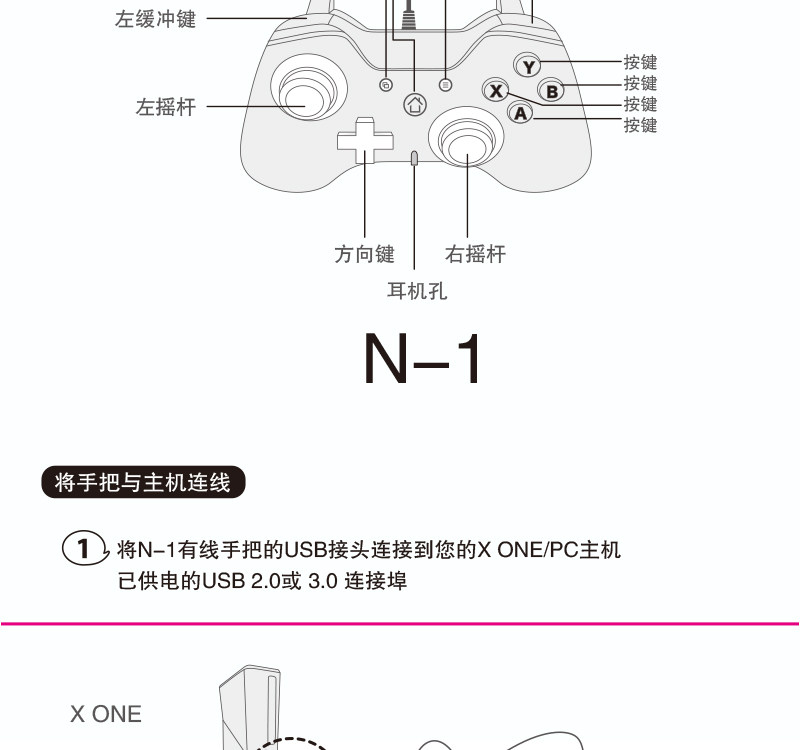 左缓冲键

左摇杆

Y 按键
B 按键
X 按键
A 按键

方向键

右摇杆

耳机孔

N–1

将手把与主机连线

1 将N–1有线手把的USB接头连接到您的X ONE/PC主机已供电的USB 2.0或 3.0 连接埠

X ONE