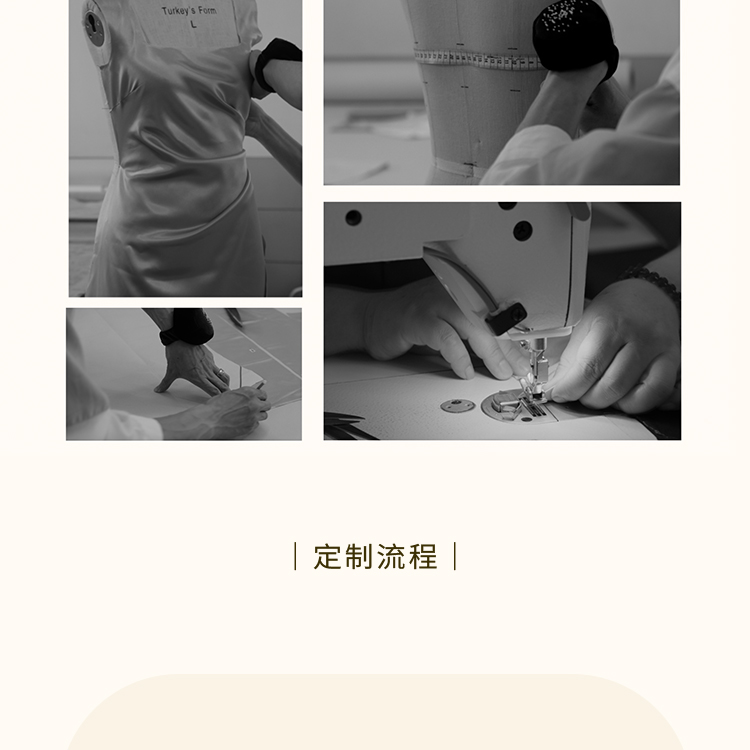 Turkey's Form
L

| 定制流程 |